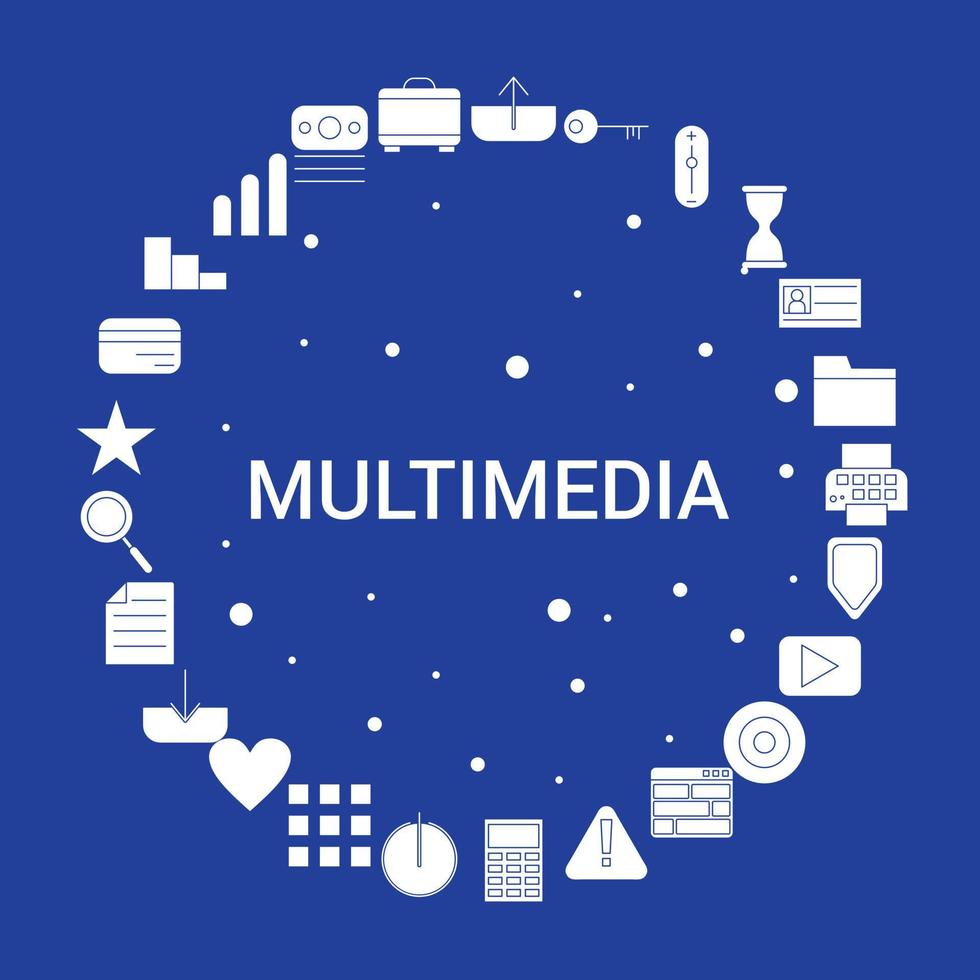 MULTIMEDIA