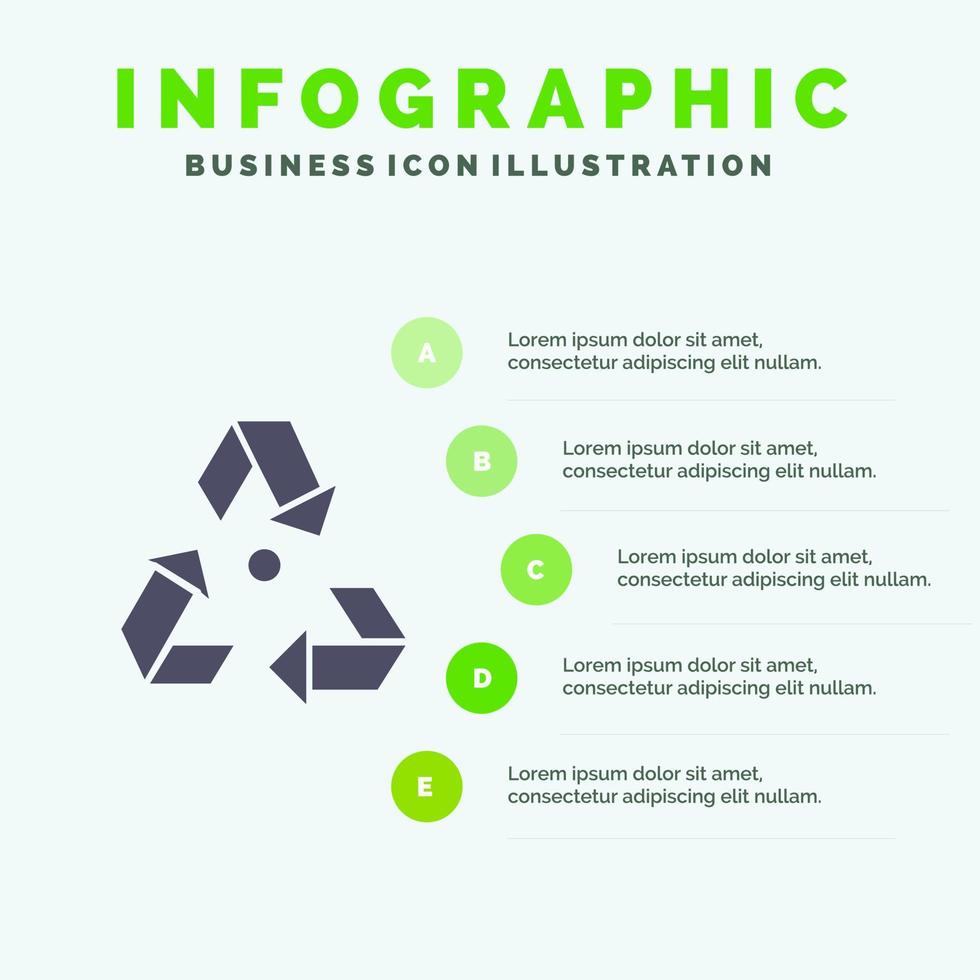 INFOGRAPHIC

BUSINESS ICON ILLUSTRATION

A

Lorem ipsum dolor sit amet, consectetur adipiscing elit nullam.

B

Lorem ipsum dolor sit amet, consectetur adipiscing elit nullam.

C

Lorem ipsum dolor sit amet, consectetur adipiscing elit nullam.

D

Lorem ipsum dolor sit amet, consectetur adipiscing elit nullam.

E

Lorem ipsum dolor sit amet, consectetur adipiscing elit nullam.