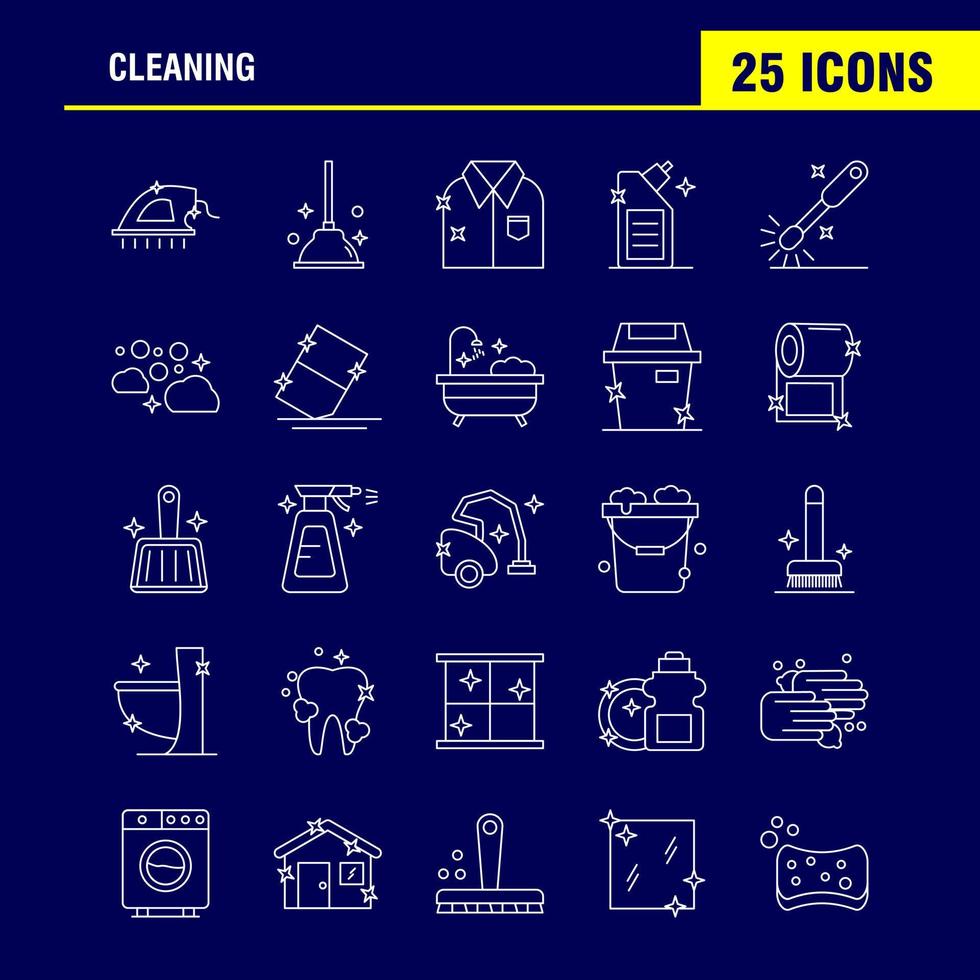 CLEANING

25 ICONS