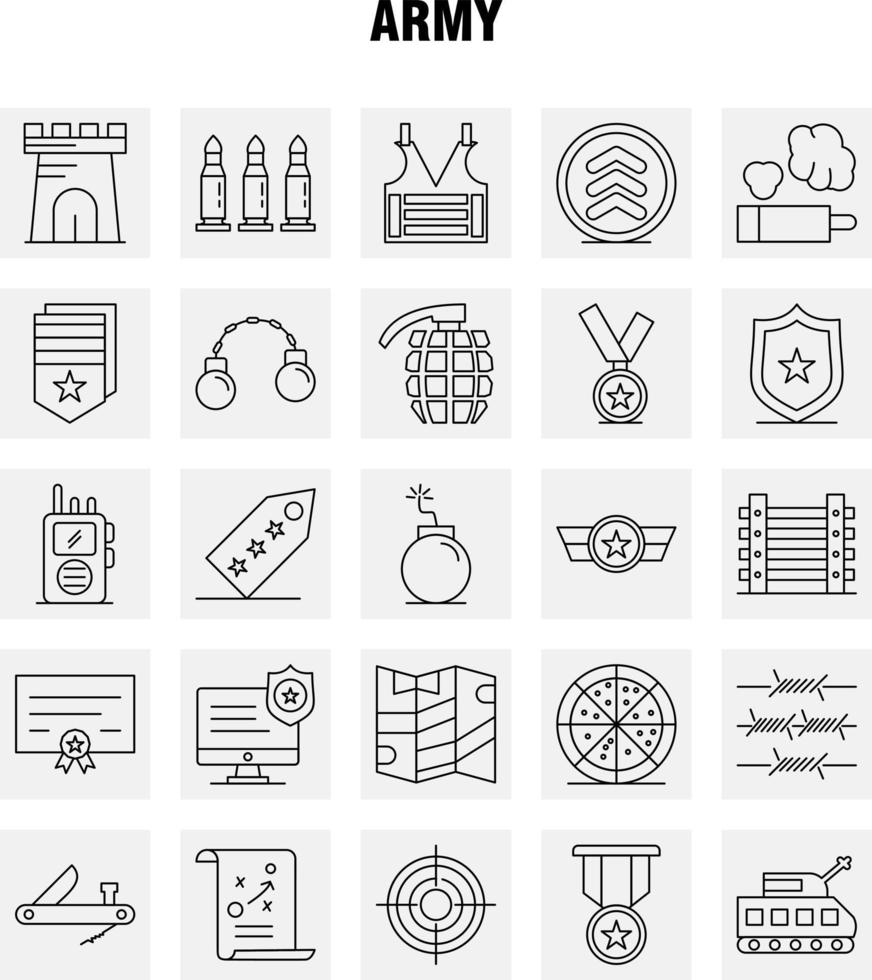 ARMY