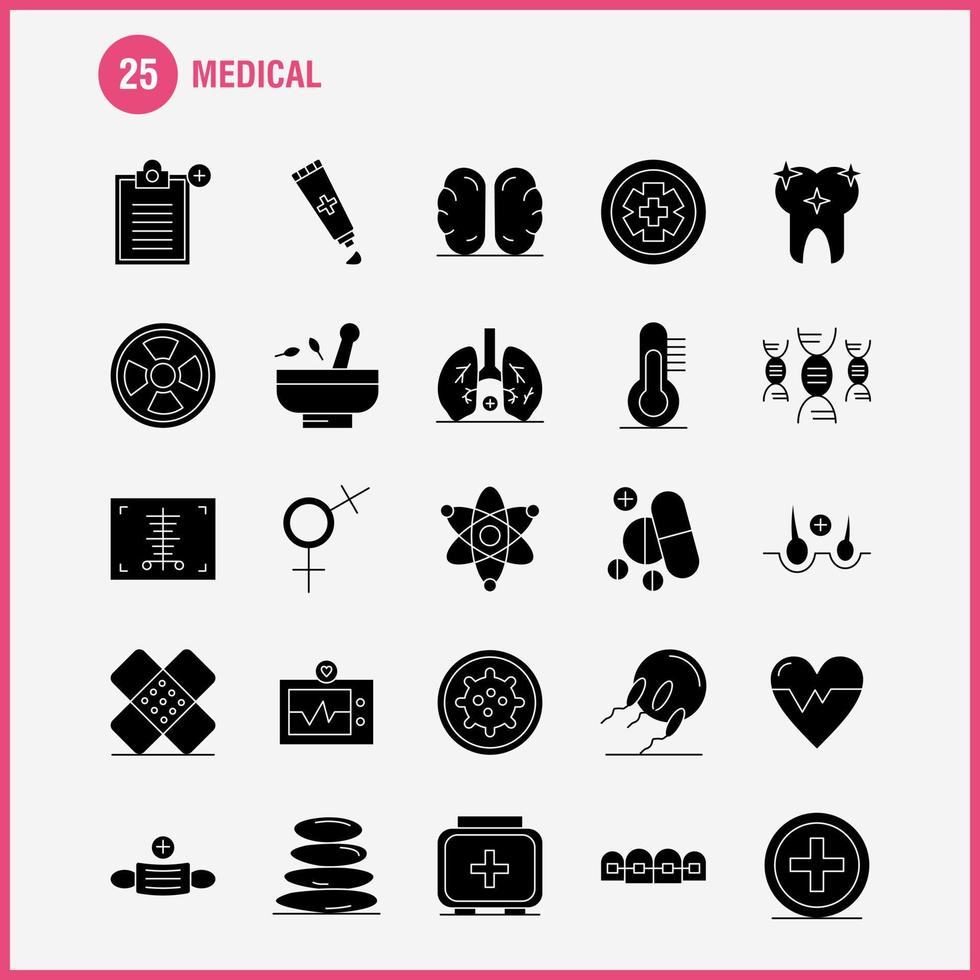 25 MEDICAL