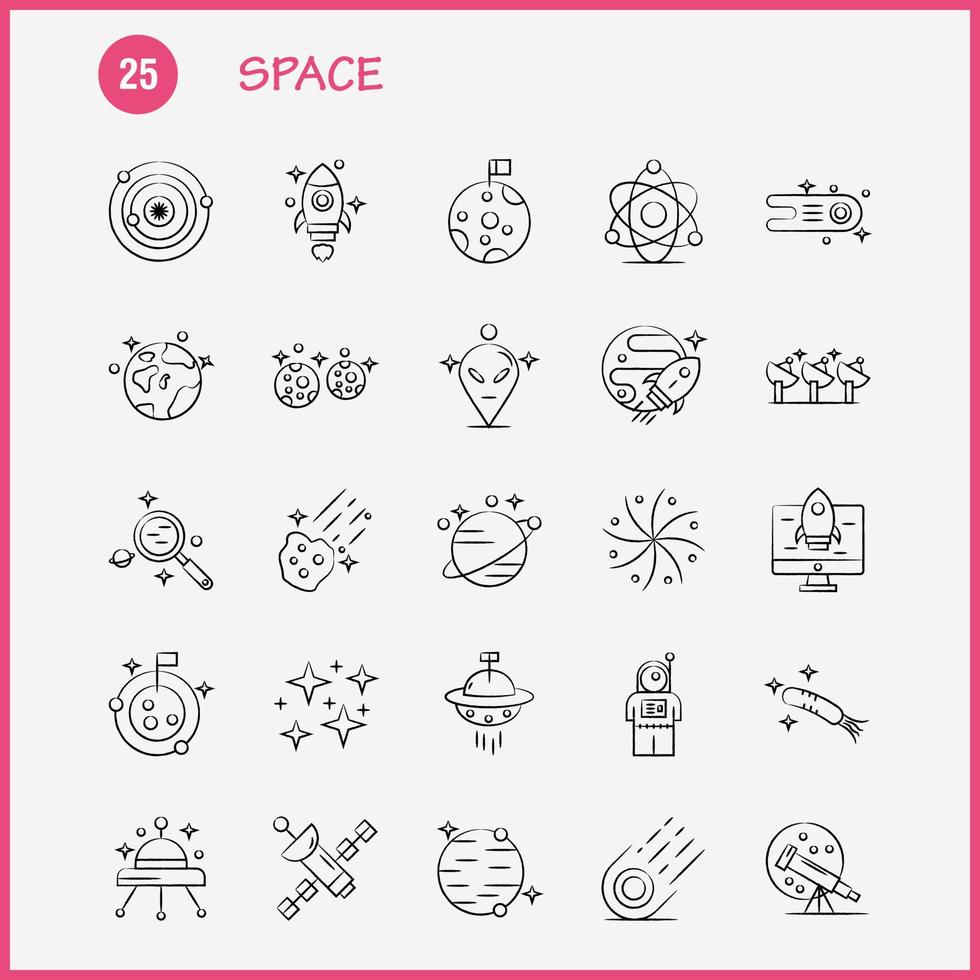 25 SPACE