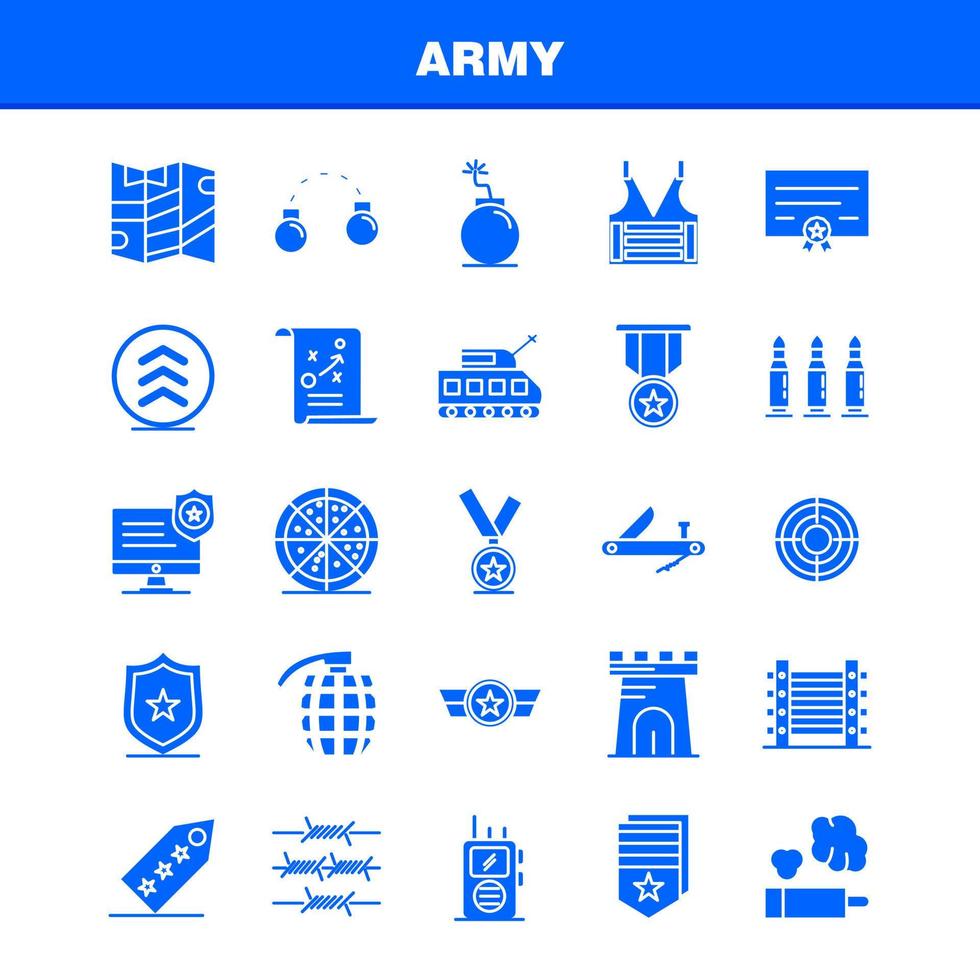 ARMY