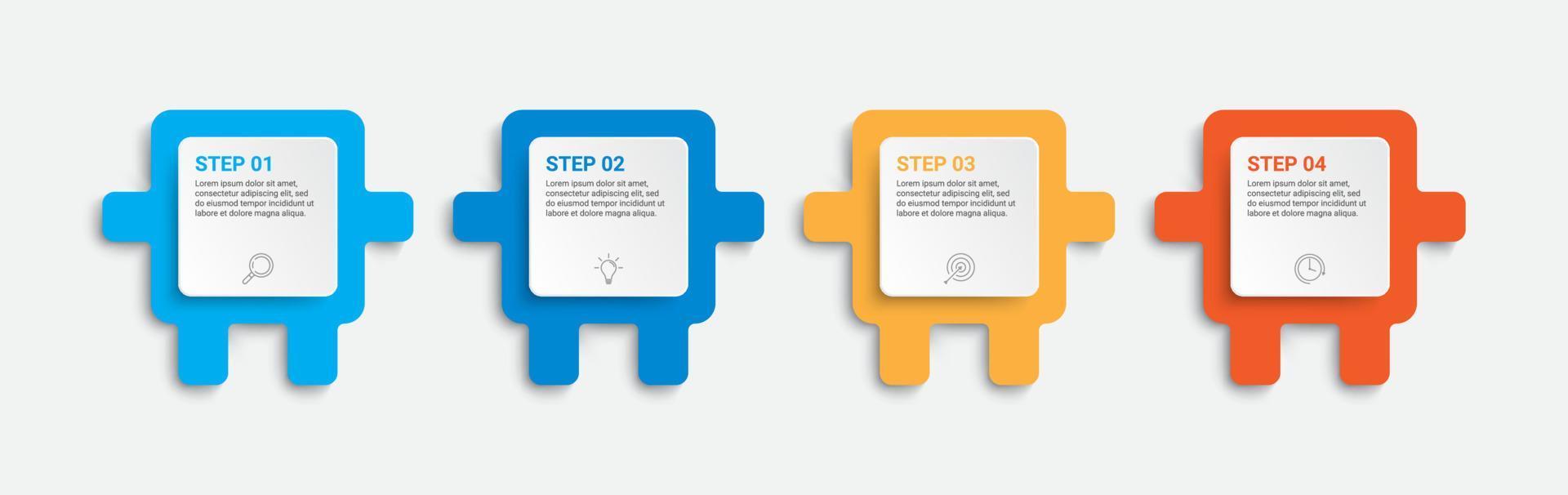 STEP 01
Lorem ipsum dolor sit amet, consectetur adipiscing elit, sed do eiusmod tempor incididunt ut labore et dolore magna aliqua.

STEP 02
Lorem ipsum dolor sit amet, consectetur adipiscing elit, sed do eiusmod tempor incididunt ut labore et dolore magna aliqua.

STEP 03
Lorem ipsum dolor sit amet, consectetur adipiscing elit, sed do eiusmod tempor incididunt ut labore et dolore magna aliqua.

STEP 04
Lorem ipsum dolor sit amet, consectetur adipiscing elit, sed do eiusmod tempor incididunt ut labore et dolore magna aliqua.