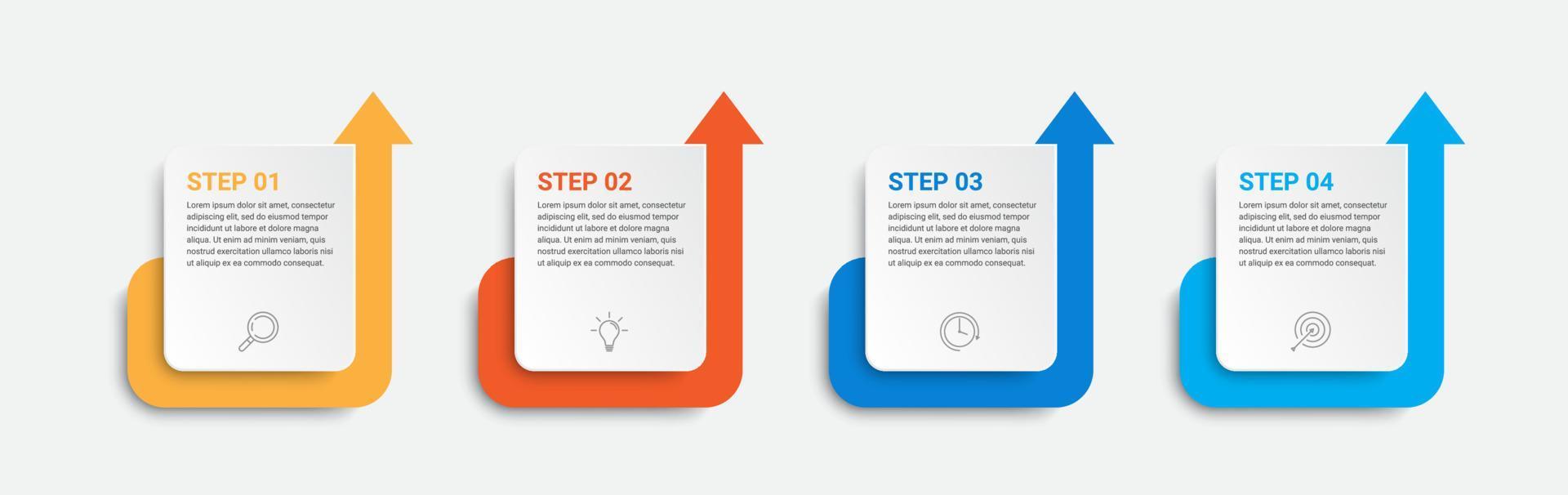 STEP 01

Lorem ipsum dolor sit amet, consectetur adipiscing elit, sed do eiusmod tempor incididunt ut labore et dolore magna aliqua. Ut enim ad minim veniam, quis nostrud exercitation ullamco laboris nisi ut aliquip ex ea commodo consequat.

STEP 02

Lorem ipsum dolor sit amet, consectetur adipiscing elit, sed do eiusmod tempor incididunt ut labore et dolore magna aliqua. Ut enim ad minim veniam, quis nostrud exercitation ullamco laboris nisi ut aliquip ex ea commodo consequat.

STEP 03

Lorem ipsum dolor sit amet, consectetur adipiscing elit, sed do eiusmod tempor incididunt ut labore et dolore magna aliqua. Ut enim ad minim veniam, quis nostrud exercitation ullamco laboris nisi ut aliquip ex ea commodo consequat.

STEP 04

Lorem ipsum dolor sit amet, consectetur adipiscing elit, sed do eiusmod tempor incididunt ut labore et dolore magna aliqua. Ut enim ad minim veniam, quis nostrud exercitation ullamco laboris nisi ut aliquip ex ea commodo consequat.