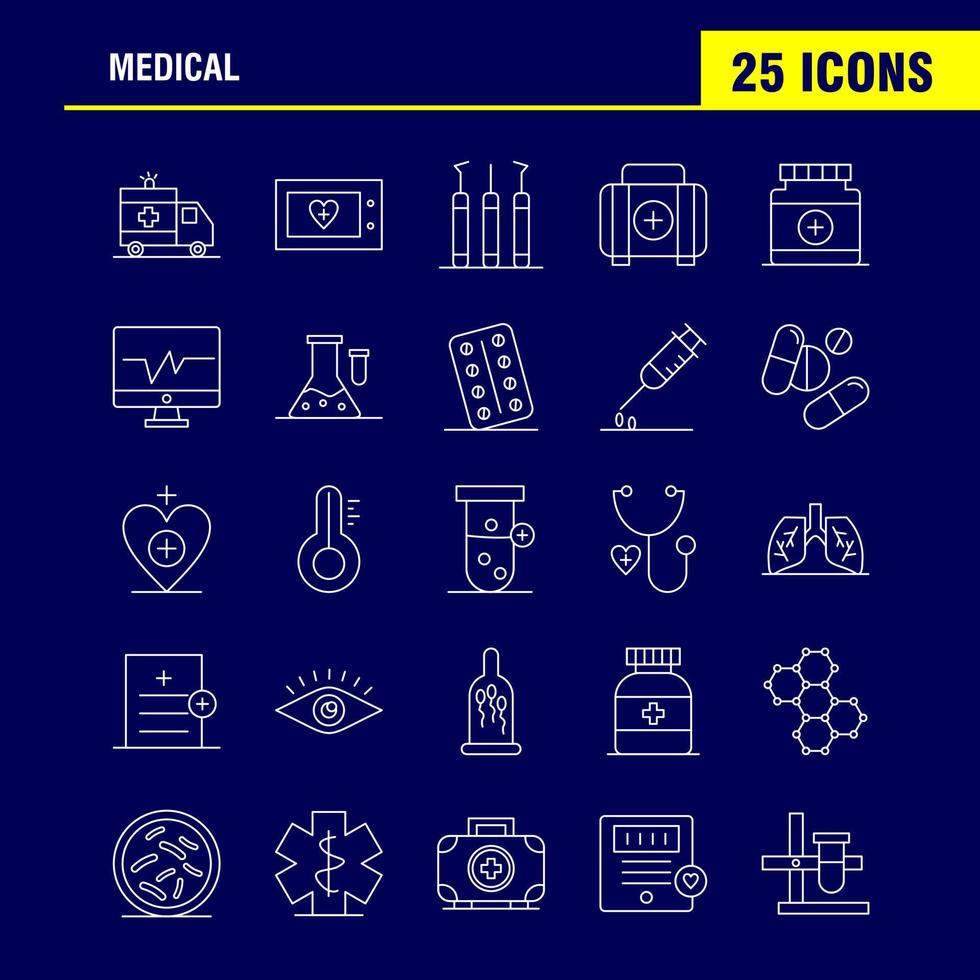 MEDICAL

25 ICONS