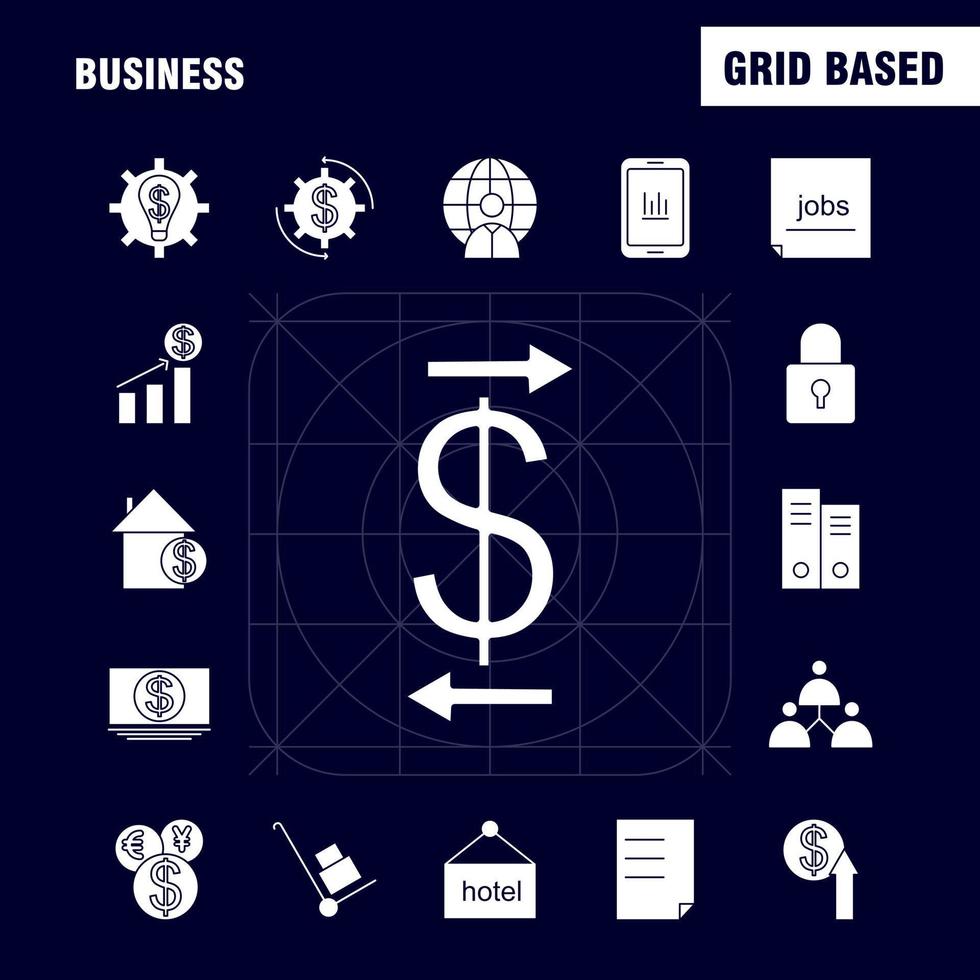 BUSINESS

GRID BASED

jobs

hotel