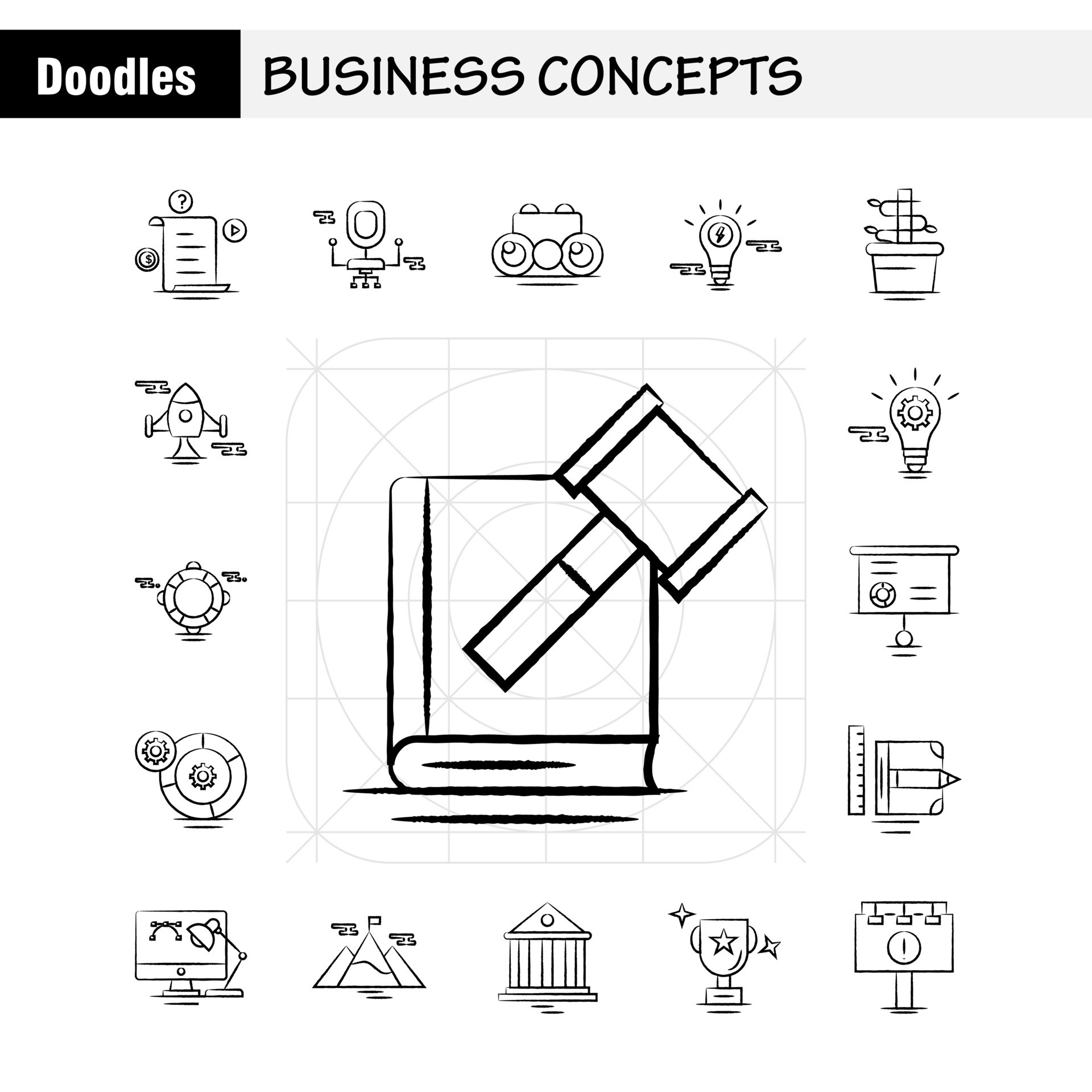 Doodles BUSINESS CONCEPTS

?

$

!