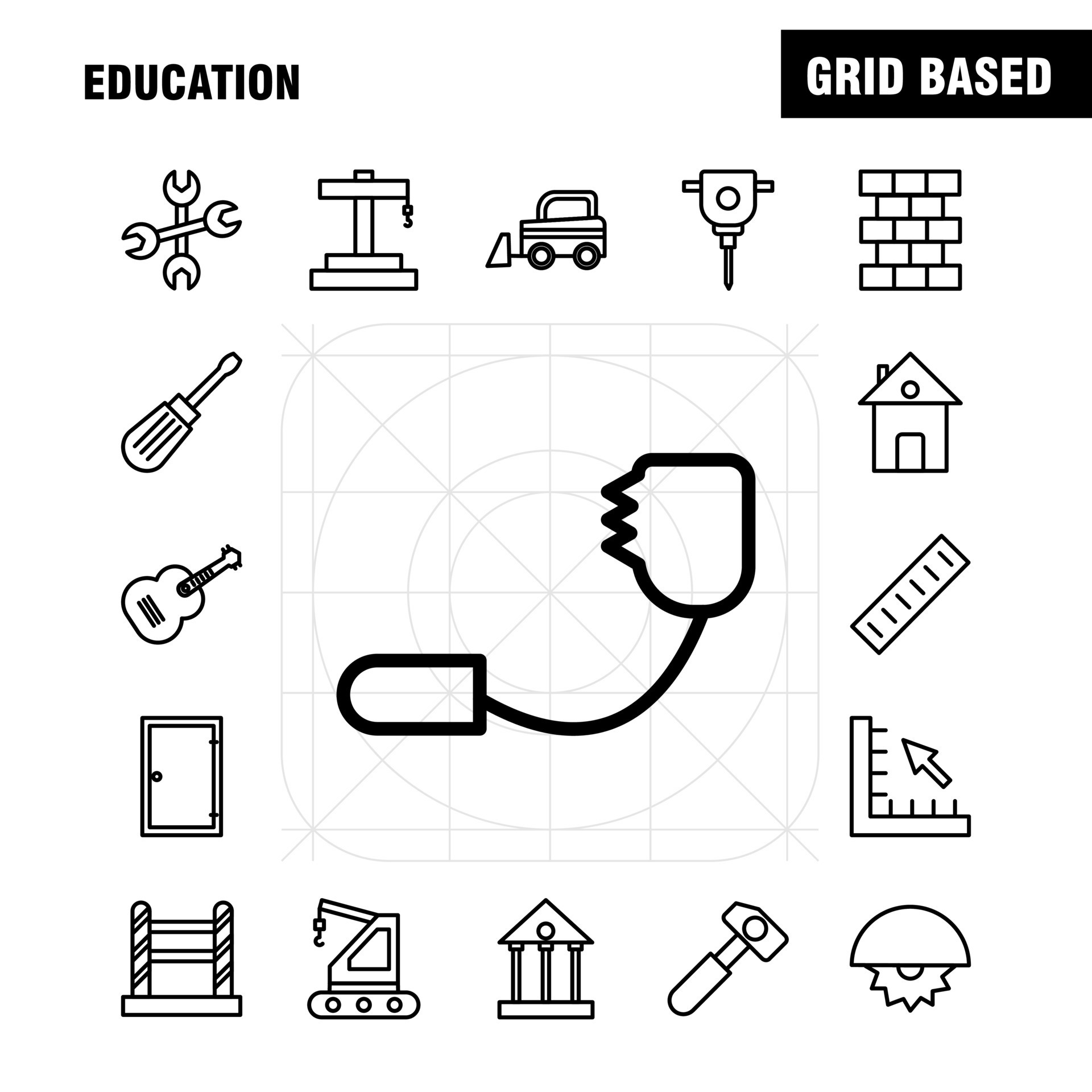 EDUCATION

GRID BASED