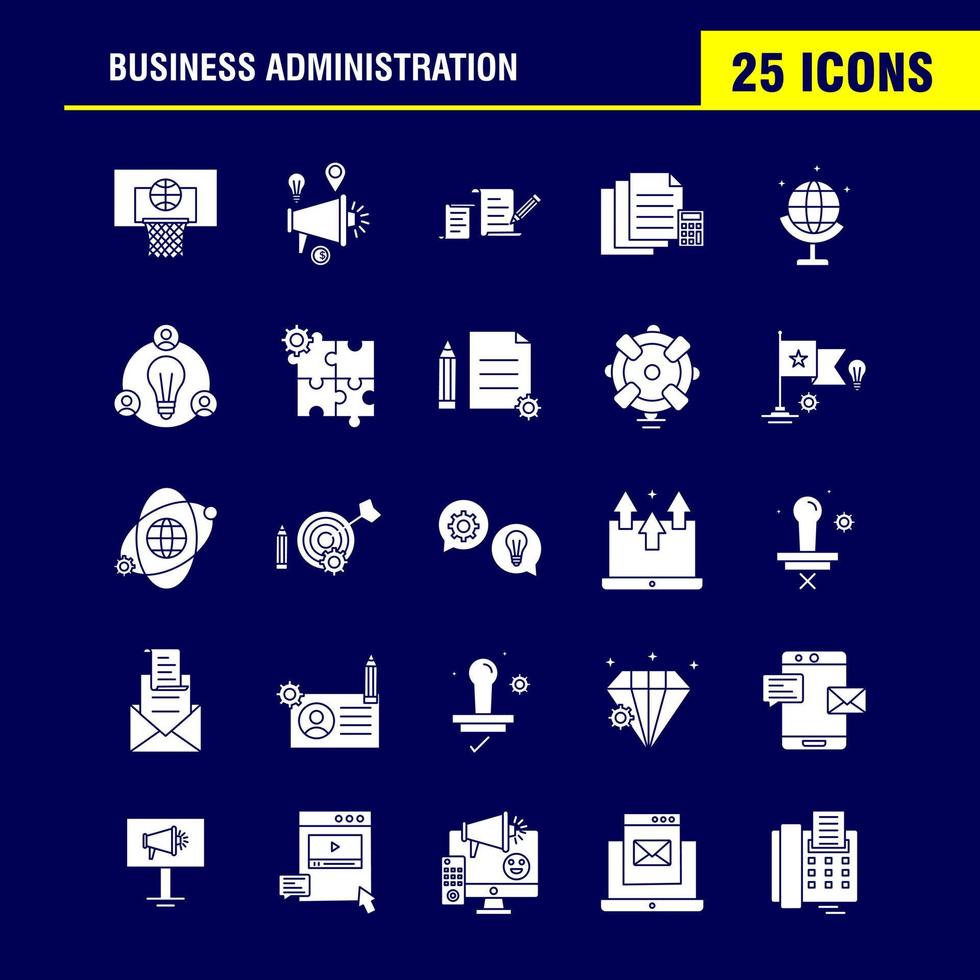 BUSINESS ADMINISTRATION

25 ICONS