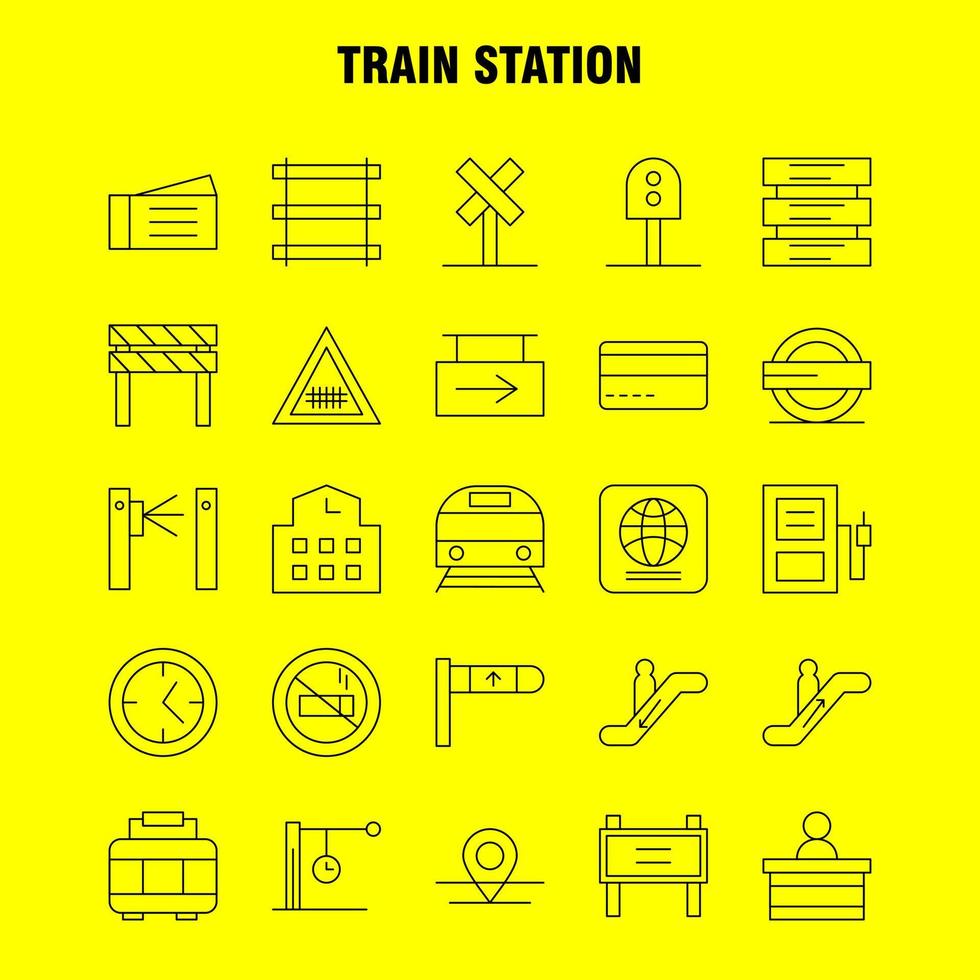 TRAIN STATION