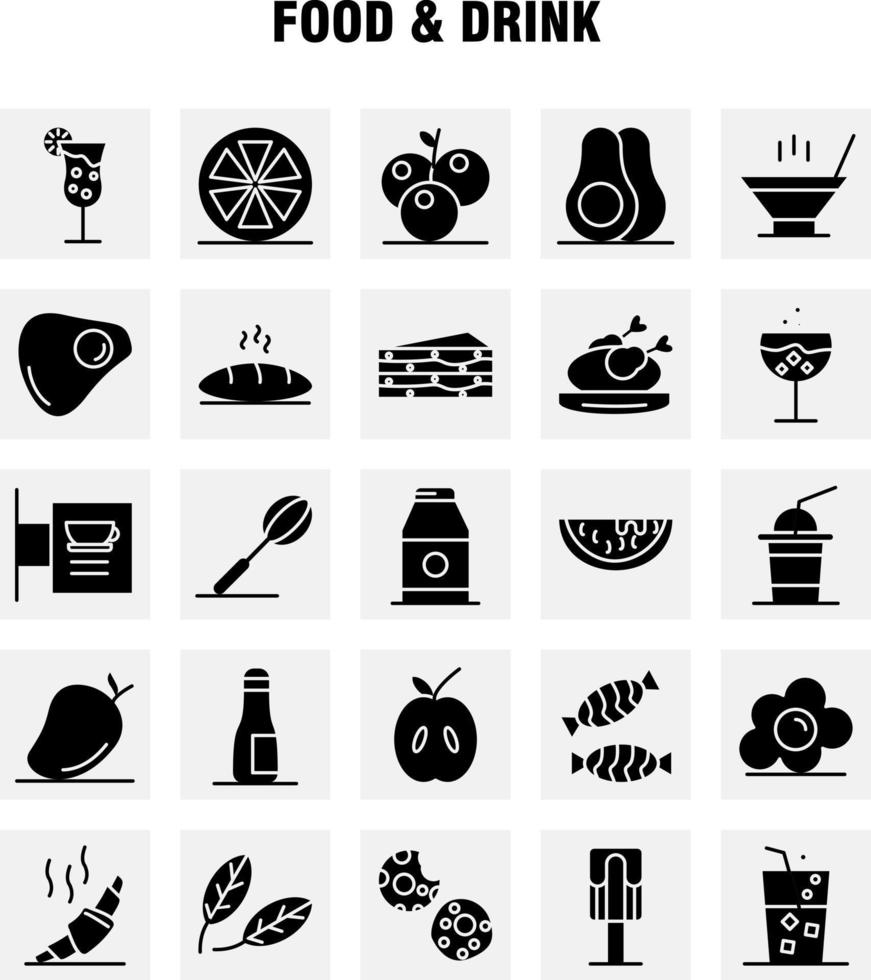 FOOD & DRINK