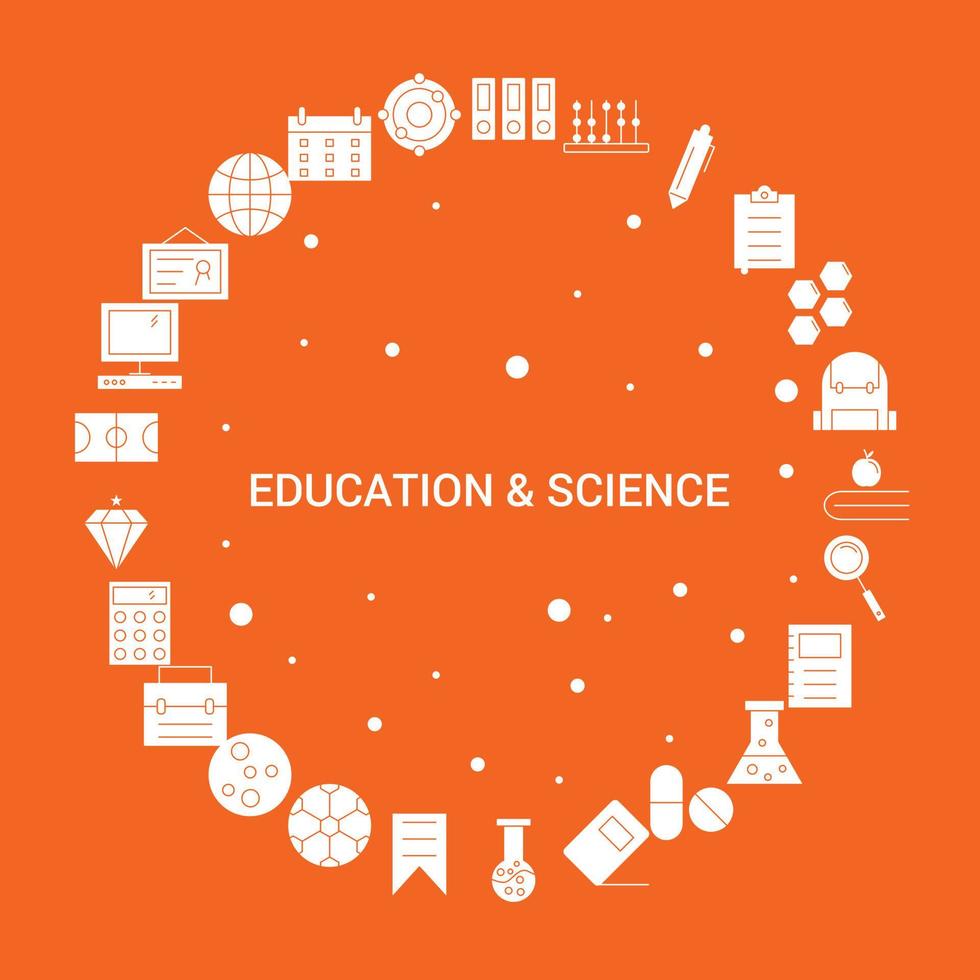 EDUCATION & SCIENCE