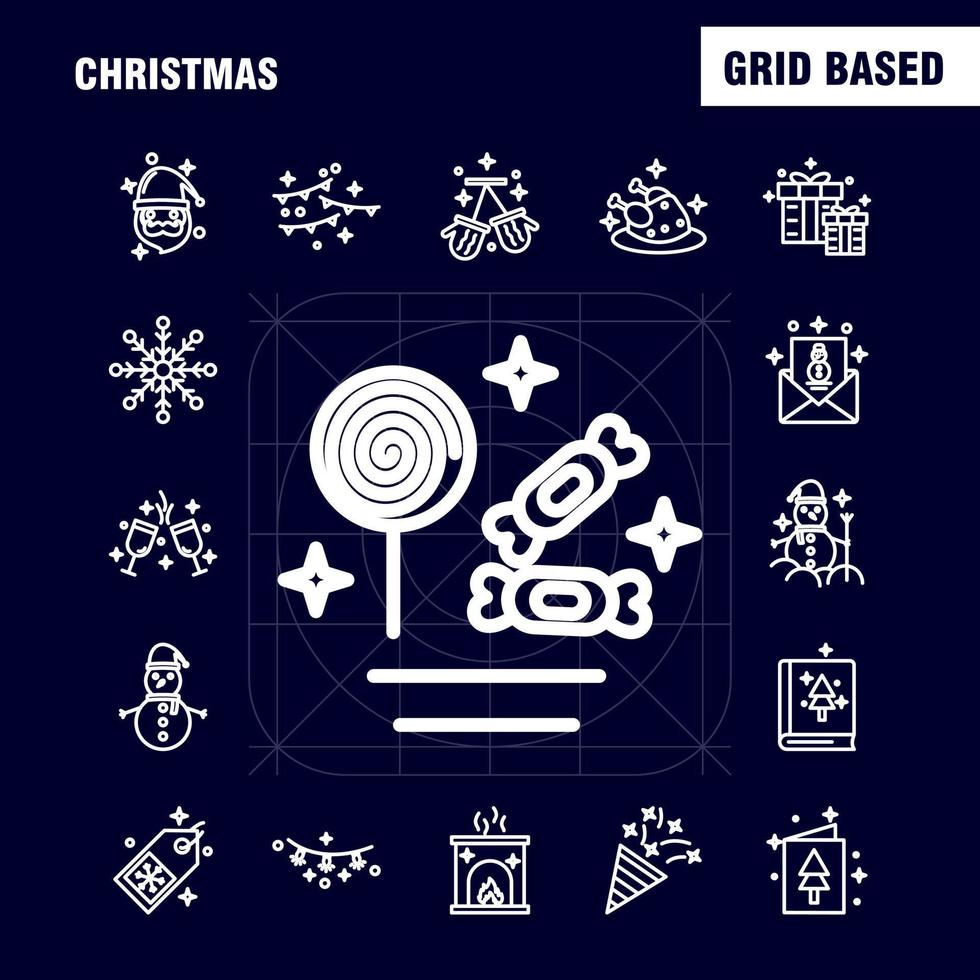 CHRISTMAS

GRID BASED