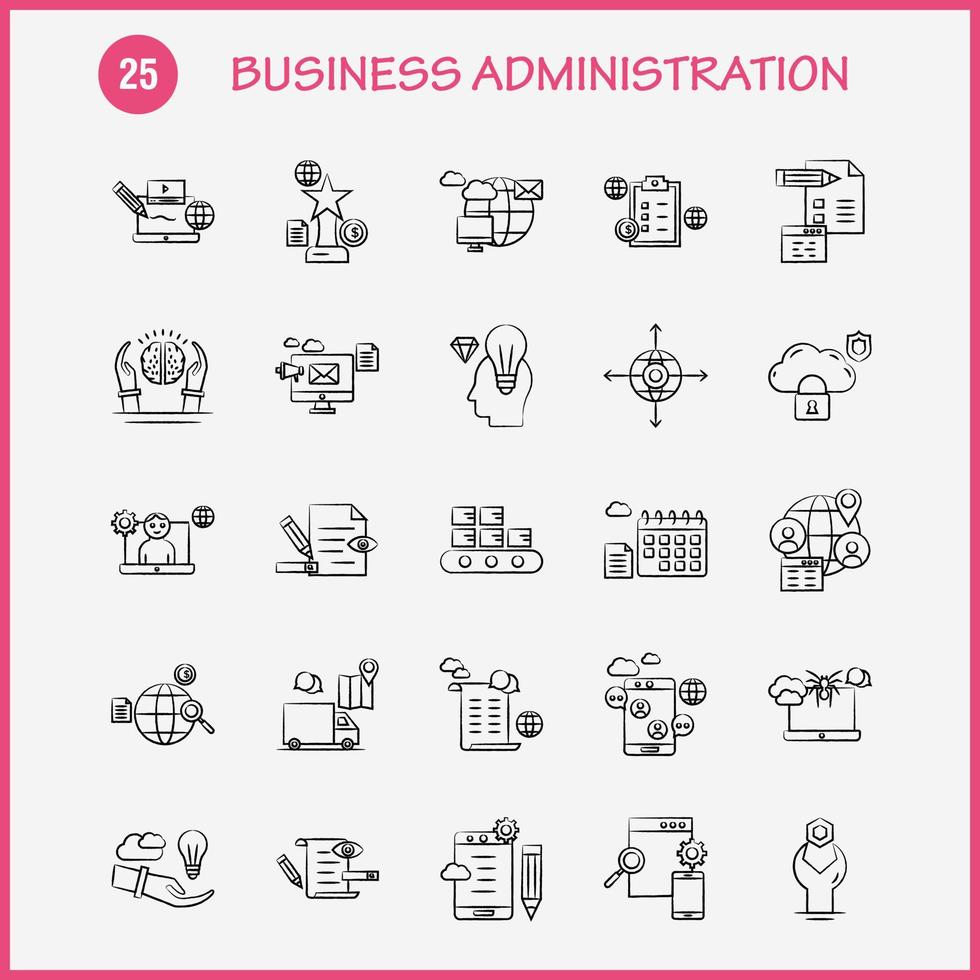 25 BUSINESS ADMINISTRATION