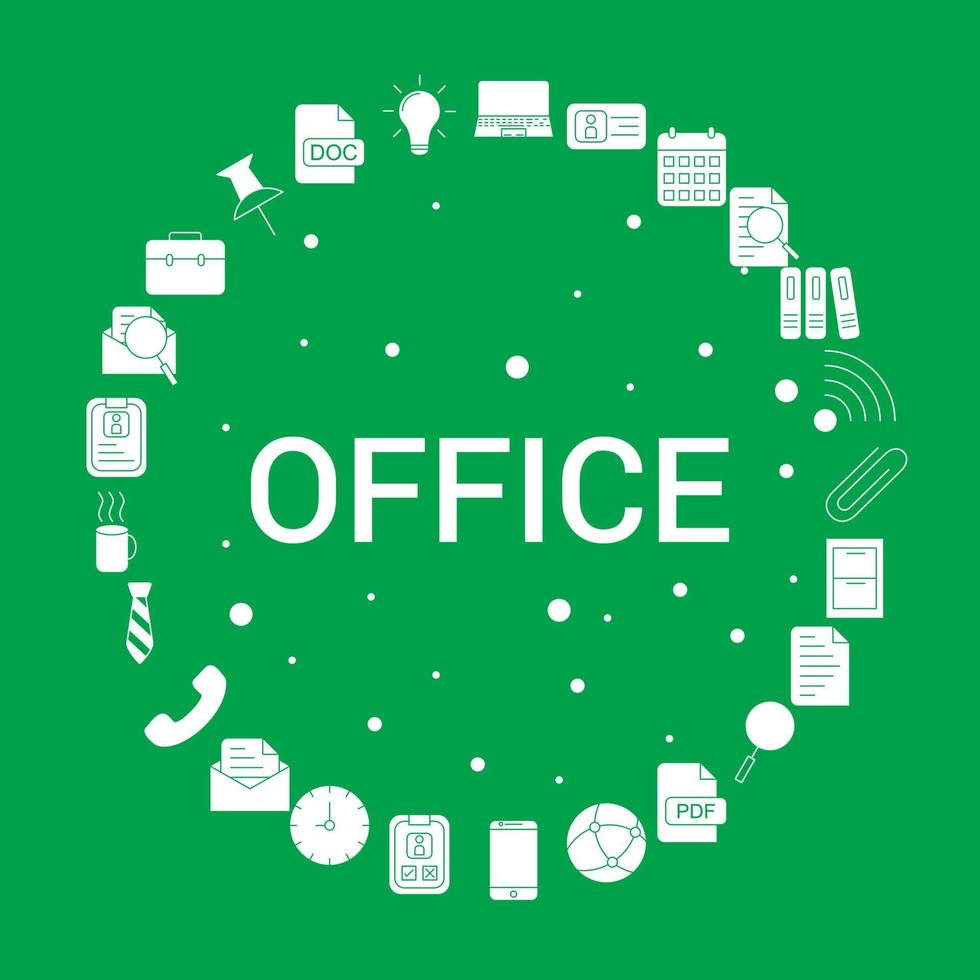 DOC

OFFICE

PDF