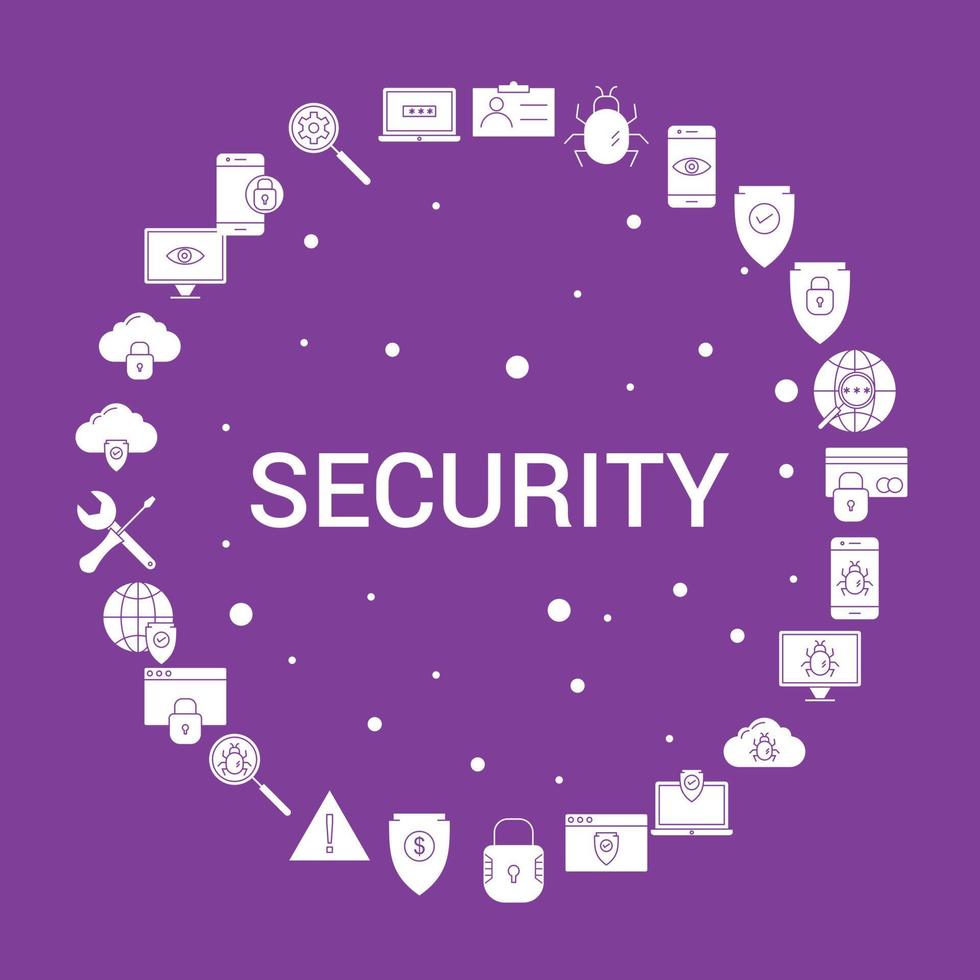 SECURITY