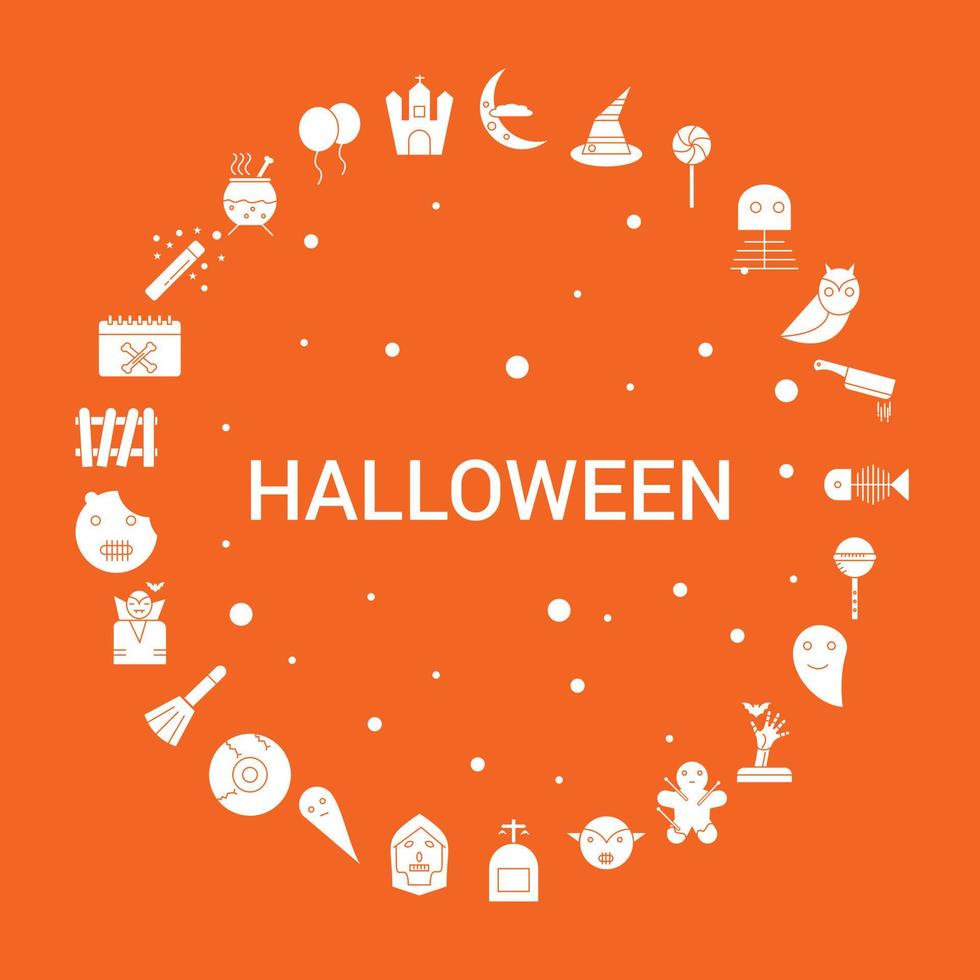 HALLOWEEN