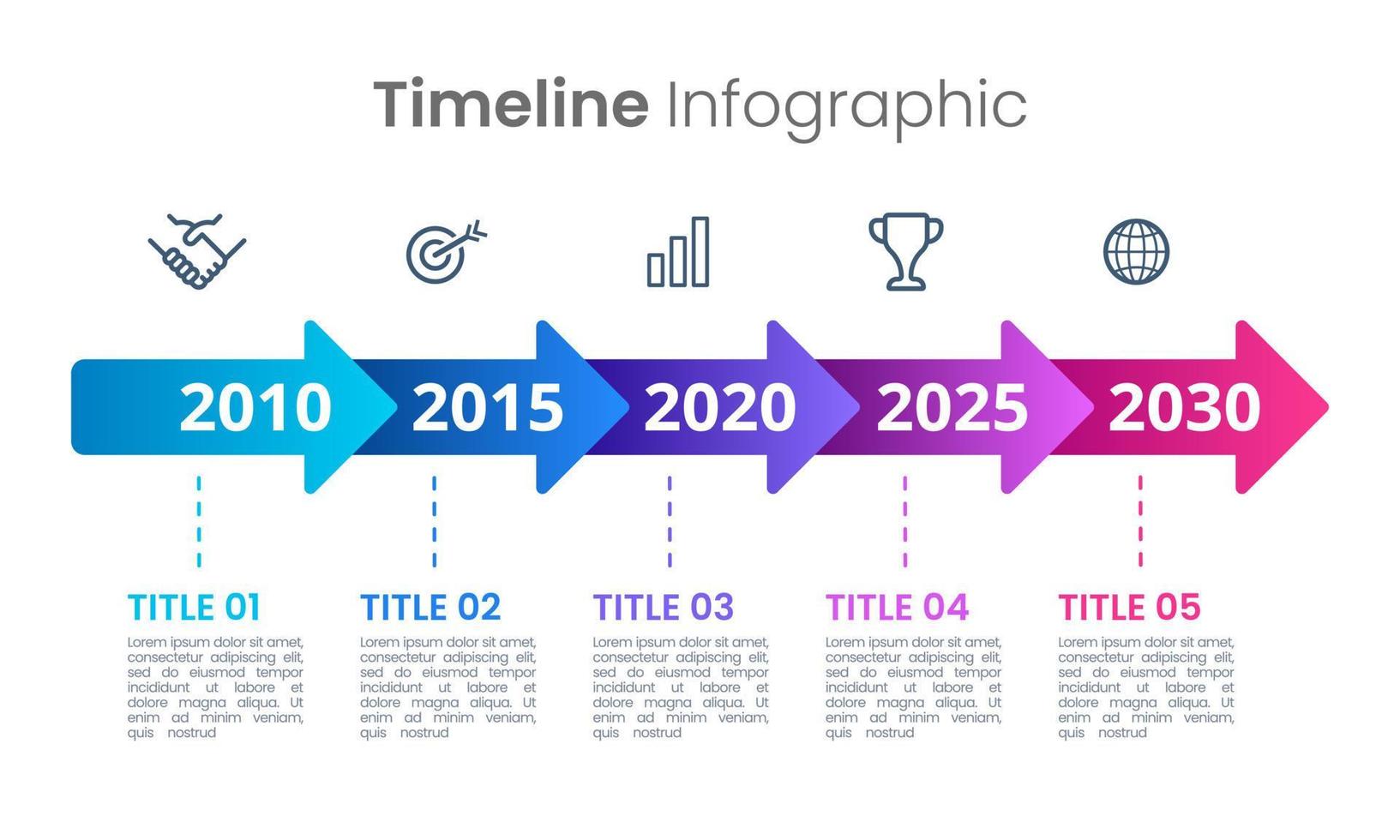 Timeline Infographic

2010

2015

2020

2025

2030

TITLE 01

Lorem ipsum dolor sit amet, consectetur adipiscing elit, sed do eiusmod tempor incididunt ut labore et dolore magna aliqua. Ut enim ad minim veniam, quis nostrud

TITLE 02

Lorem ipsum dolor sit amet, consectetur adipiscing elit, sed do eiusmod tempor incididunt ut labore et dolore magna aliqua. Ut enim ad minim veniam, quis nostrud

TITLE 03

Lorem ipsum dolor sit amet, consectetur adipiscing elit, sed do eiusmod tempor incididunt ut labore et dolore magna aliqua. Ut enim ad minim veniam, quis nostrud

TITLE 04

Lorem ipsum dolor sit amet, consectetur adipiscing elit, sed do eiusmod tempor incididunt ut labore et dolore magna aliqua. Ut enim ad minim veniam, quis nostrud

TITLE 05

Lorem ipsum dolor sit amet, consectetur adipiscing elit, sed do eiusmod tempor incididunt ut labore et dolore magna aliqua. Ut enim ad minim veniam, quis nostrud