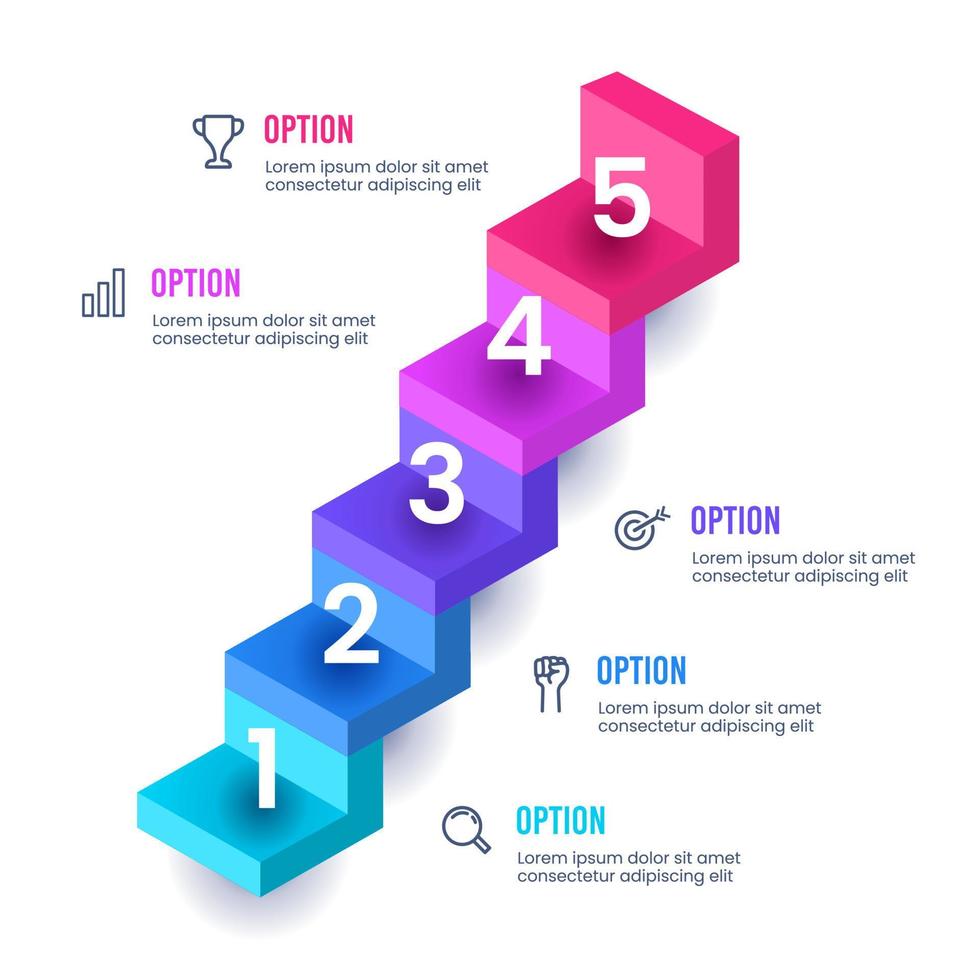 OPTION
Lorem ipsum dolor sit amet consectetur adipiscing elit

5

OPTION
Lorem ipsum dolor sit amet consectetur adipiscing elit

4

3

OPTION
Lorem ipsum dolor sit amet consectetur adipiscing elit

2

OPTION
Lorem ipsum dolor sit amet consectetur adipiscing elit

1

OPTION
Lorem ipsum dolor sit amet consectetur adipiscing elit