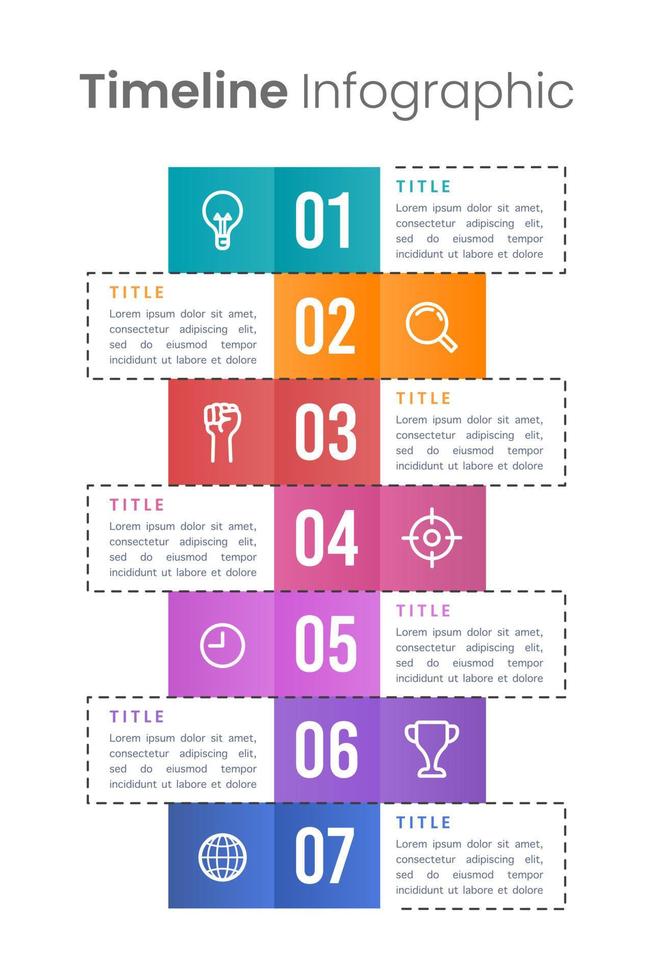 Timeline Infographic

01

TITLE

Lorem ipsum dolor sit amet, consectetur adipiscing elit, sed do eiusmod tempor incididunt ut labore et dolore

TITLE

Lorem ipsum dolor sit amet, consectetur adipiscing elit, sed do eiusmod tempor incididunt ut labore et dolore

02

03

TITLE

Lorem ipsum dolor sit amet, consectetur adipiscing elit, sed do eiusmod tempor incididunt ut labore et dolore

TITLE

Lorem ipsum dolor sit amet, consectetur adipiscing elit, sed do eiusmod tempor incididunt ut labore et dolore

04

05

TITLE

Lorem ipsum dolor sit amet, consectetur adipiscing elit, sed do eiusmod tempor incididunt ut labore et dolore

TITLE

Lorem ipsum dolor sit amet, consectetur adipiscing elit, sed do eiusmod tempor incididunt ut labore et dolore

06

07

TITLE

Lorem ipsum dolor sit amet, consectetur adipiscing elit, sed do eiusmod tempor incididunt ut labore et dolore