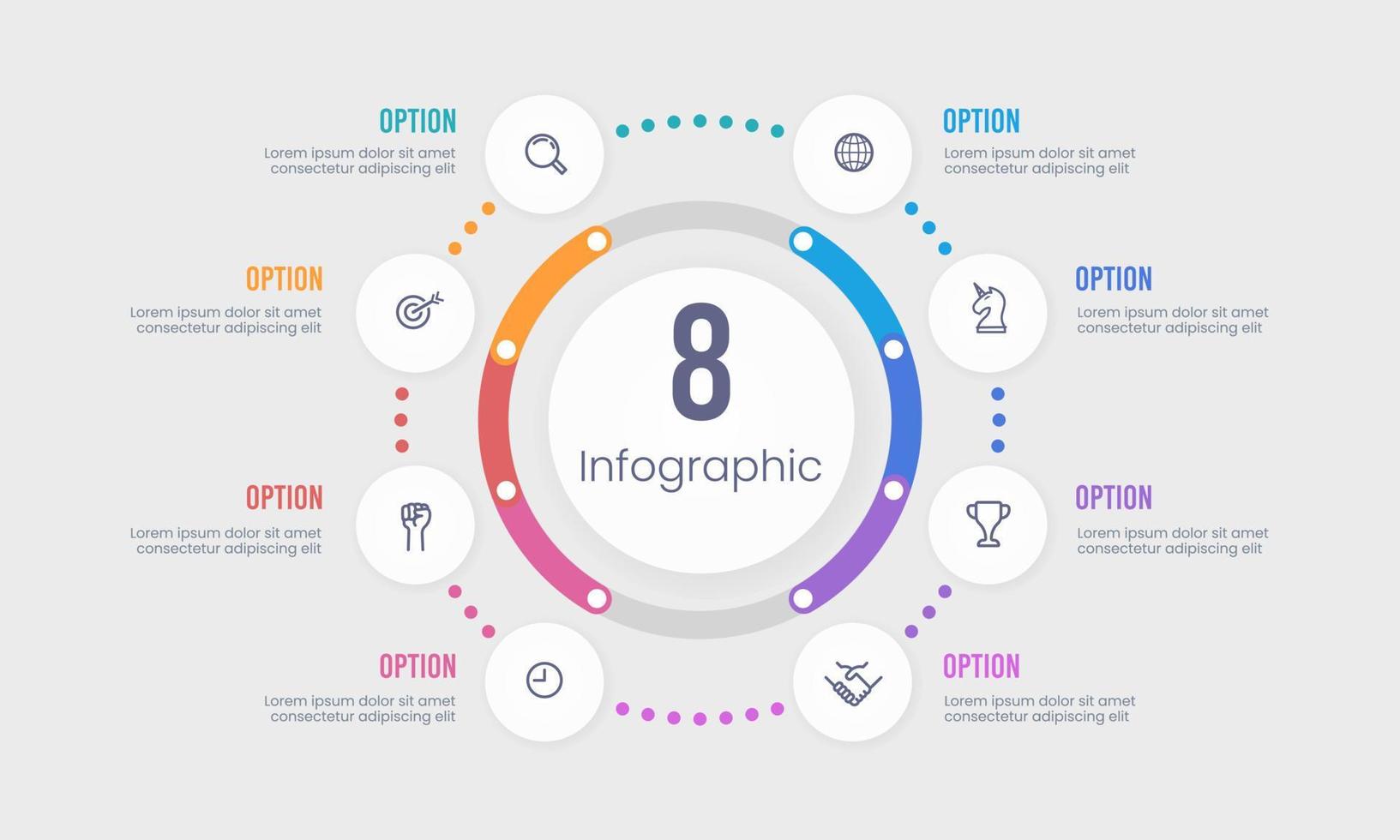 OPTION
Lorem ipsum dolor sit amet consectetur adipiscing elit

OPTION
Lorem ipsum dolor sit amet consectetur adipiscing elit

OPTION
Lorem ipsum dolor sit amet consectetur adipiscing elit

OPTION
Lorem ipsum dolor sit amet consectetur adipiscing elit

8
Infographic

OPTION
Lorem ipsum dolor sit amet consectetur adipiscing elit

OPTION
Lorem ipsum dolor sit amet consectetur adipiscing elit

OPTION
Lorem ipsum dolor sit amet consectetur adipiscing elit

OPTION
Lorem ipsum dolor sit amet consectetur adipiscing elit