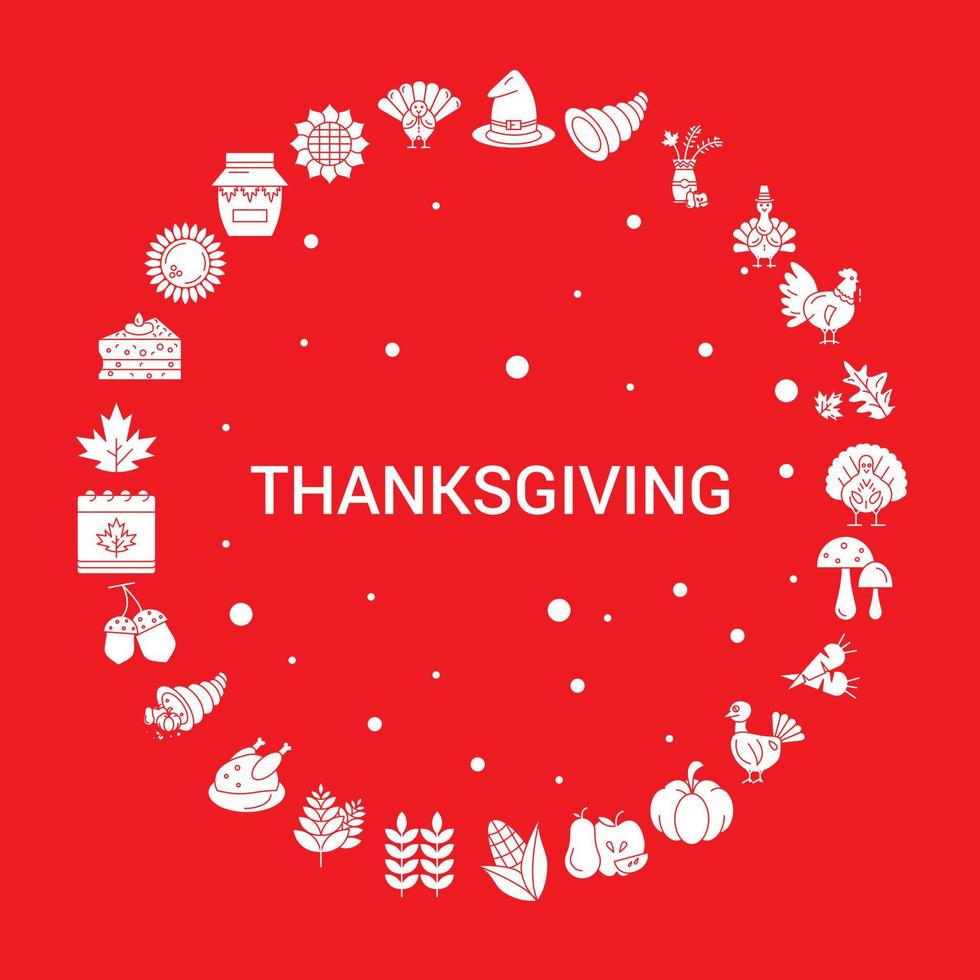 THANKSGIVING