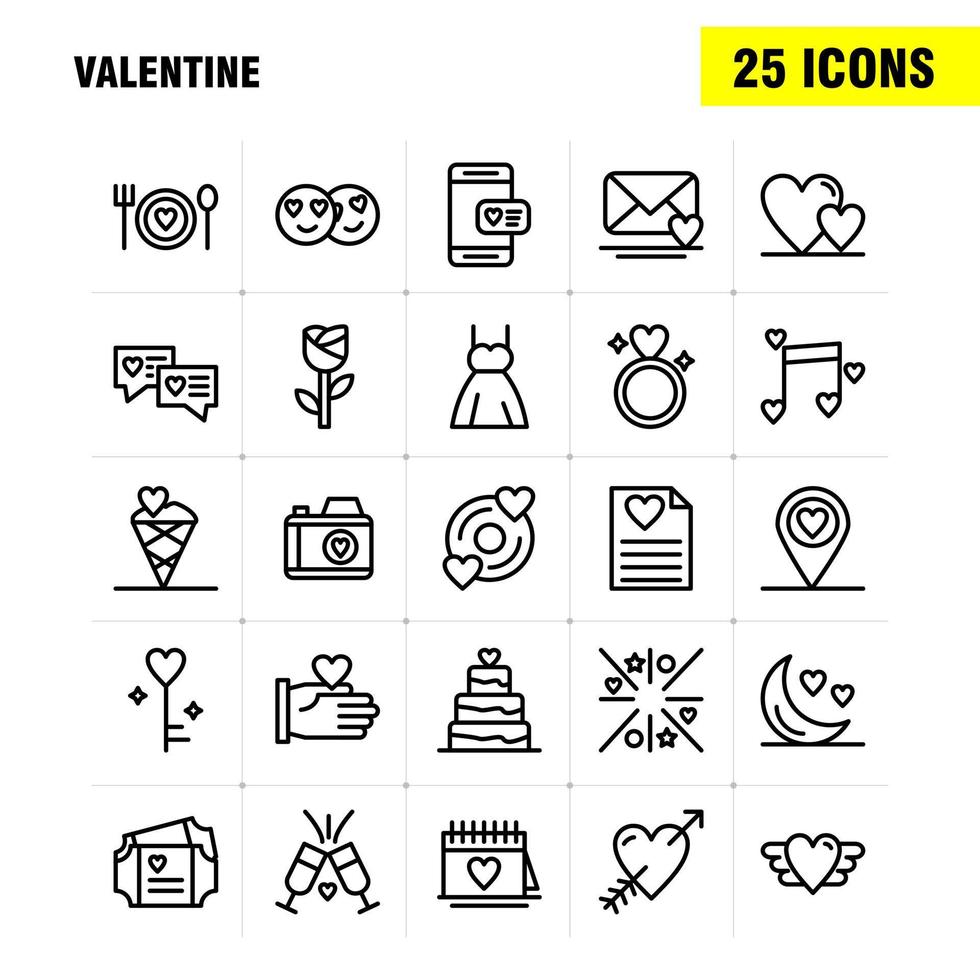 VALENTINE

25 ICONS