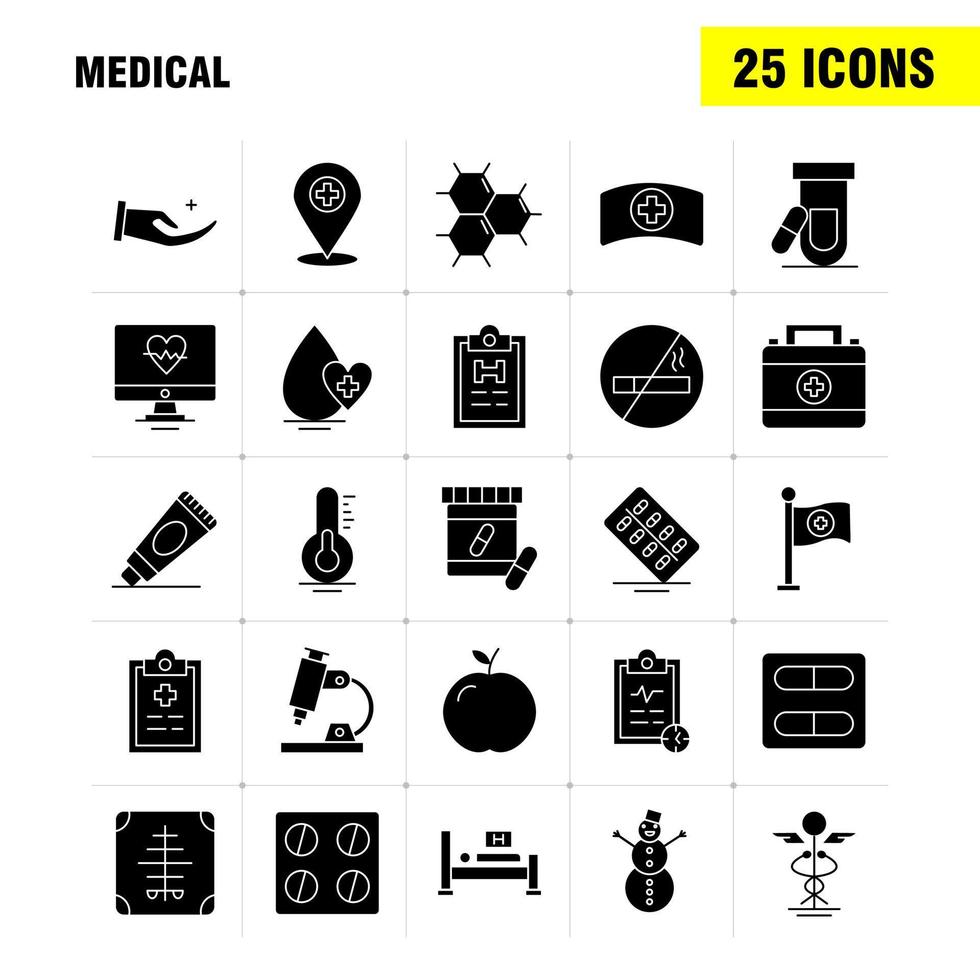 MEDICAL

25 ICONS

H

H