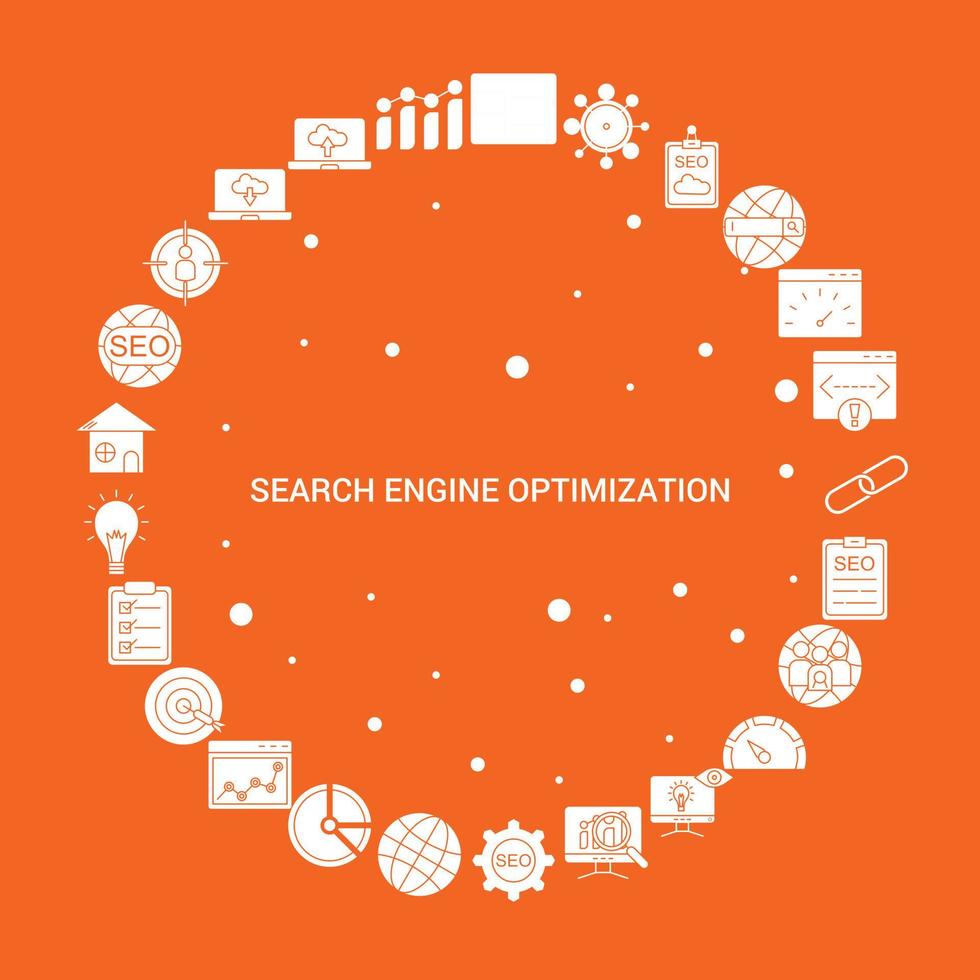 SEO

SEO

SEARCH ENGINE OPTIMIZATION

SEO

SEO