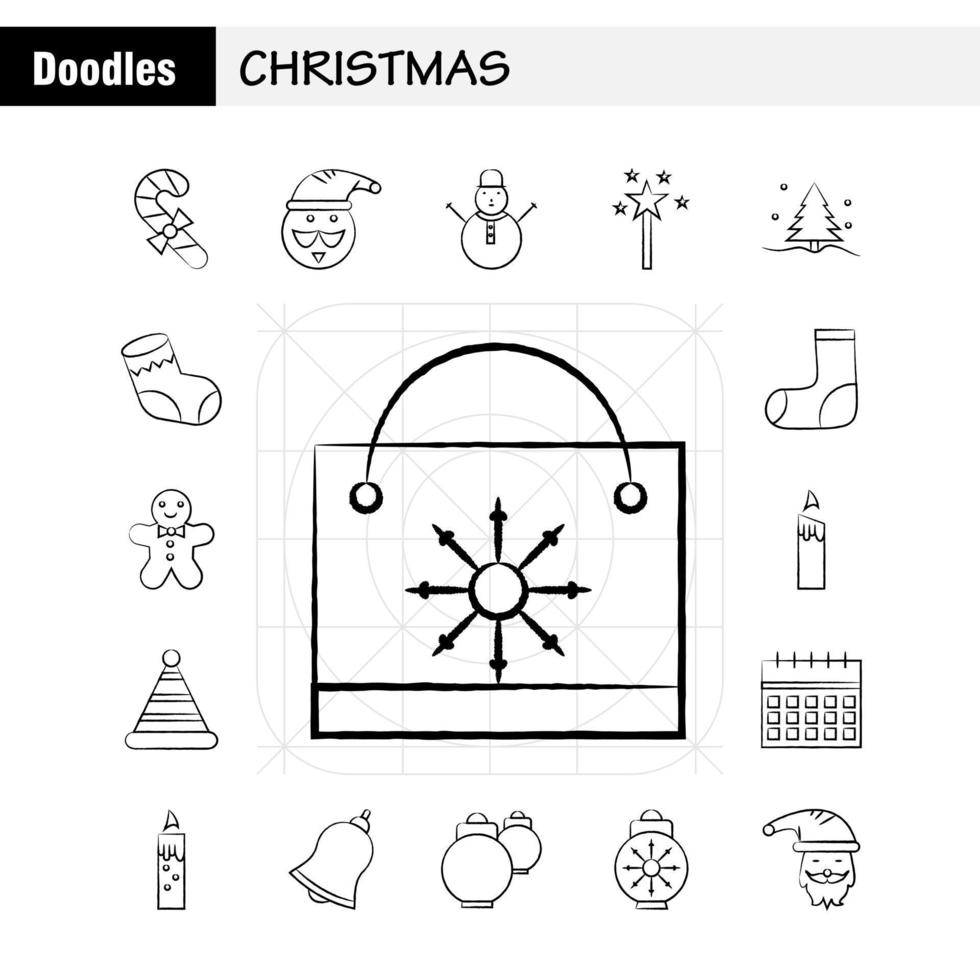 Doodles CHRISTMAS