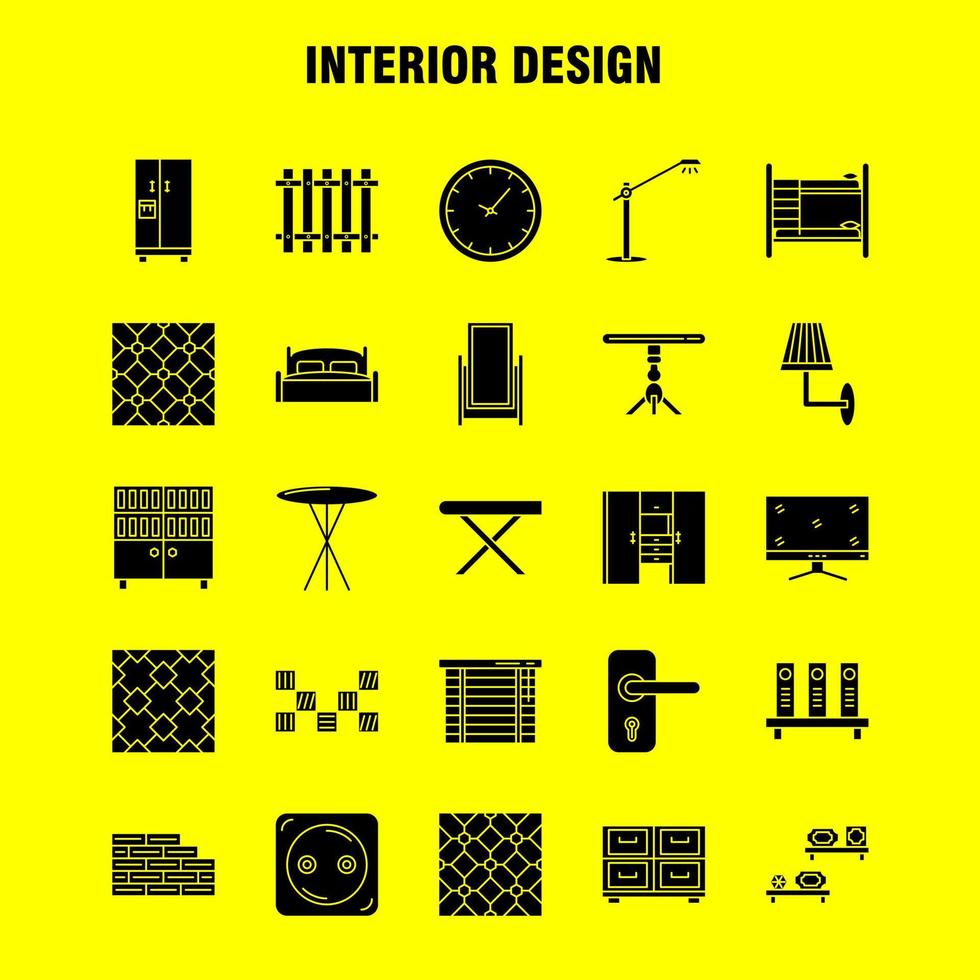 INTERIOR DESIGN