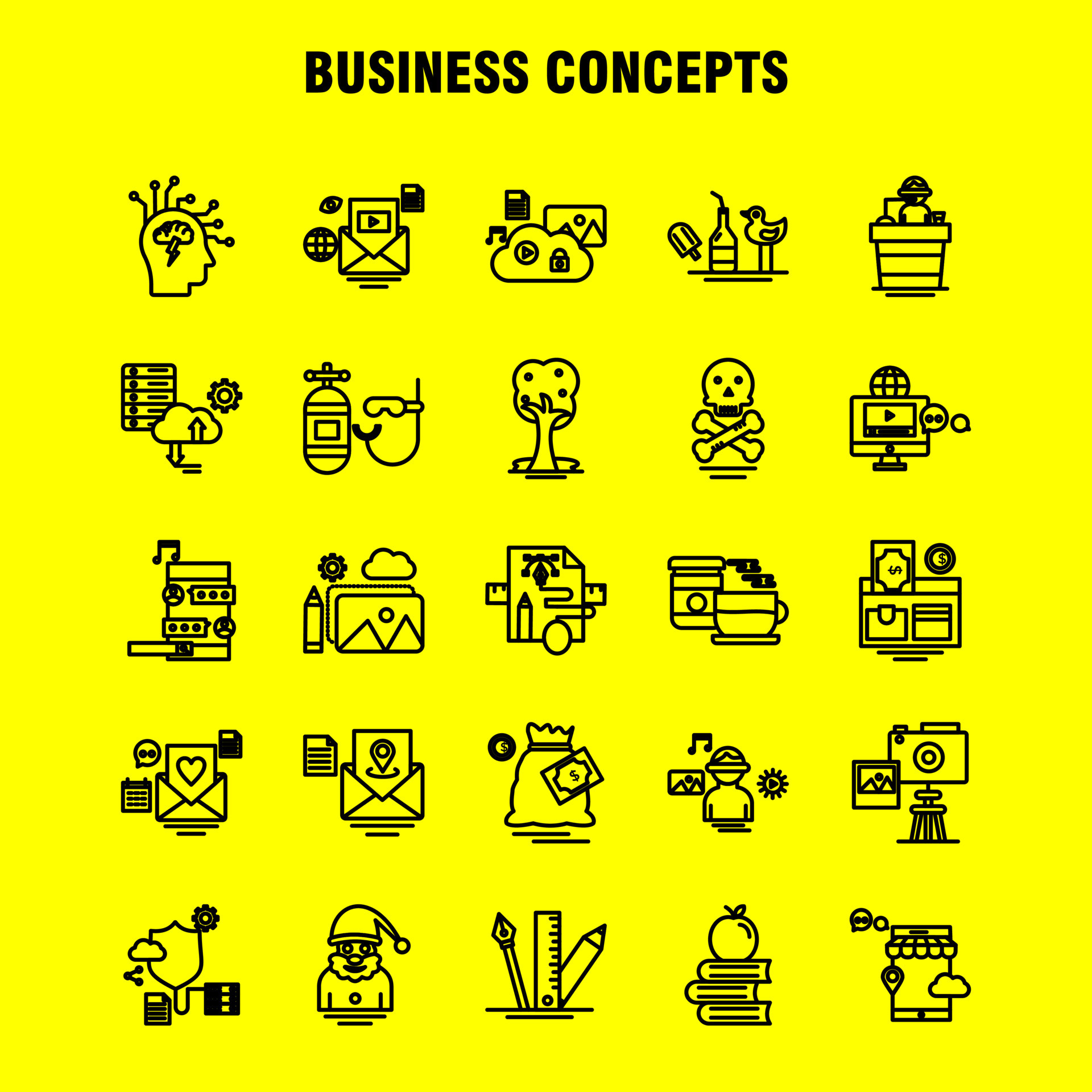 BUSINESS CONCEPTS