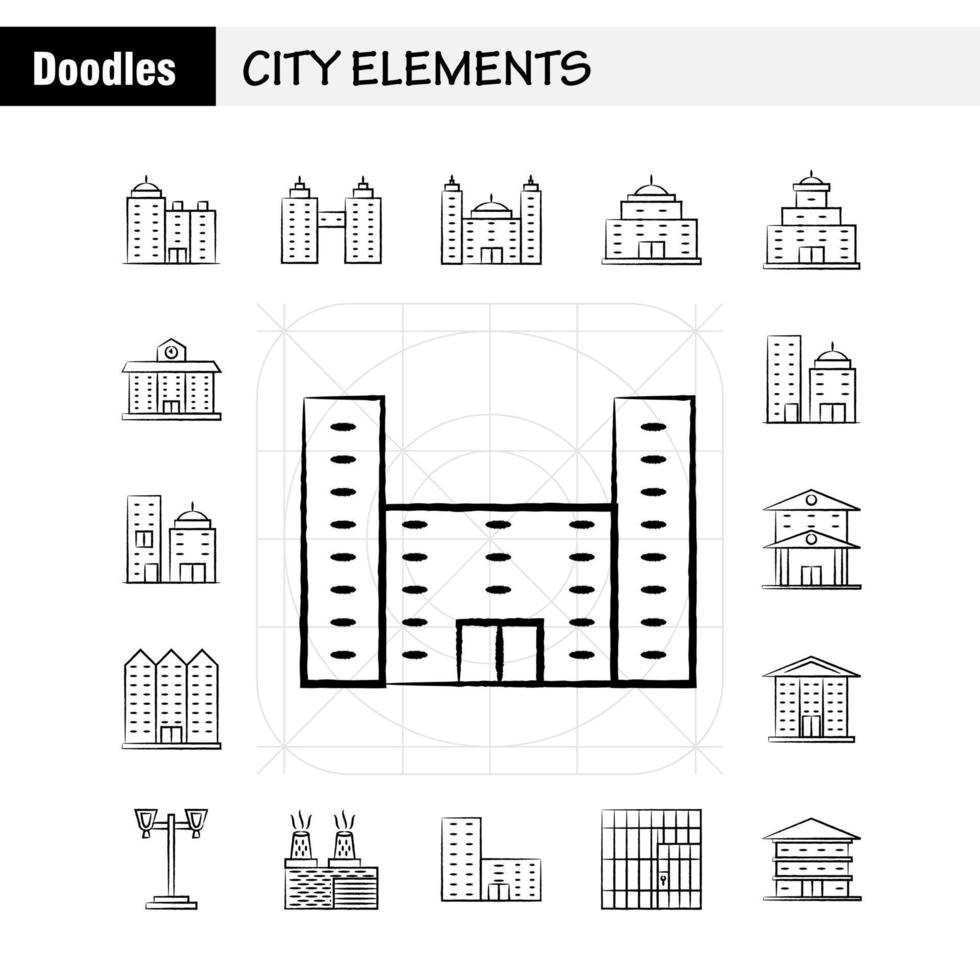 Doodles
CITY ELEMENTS