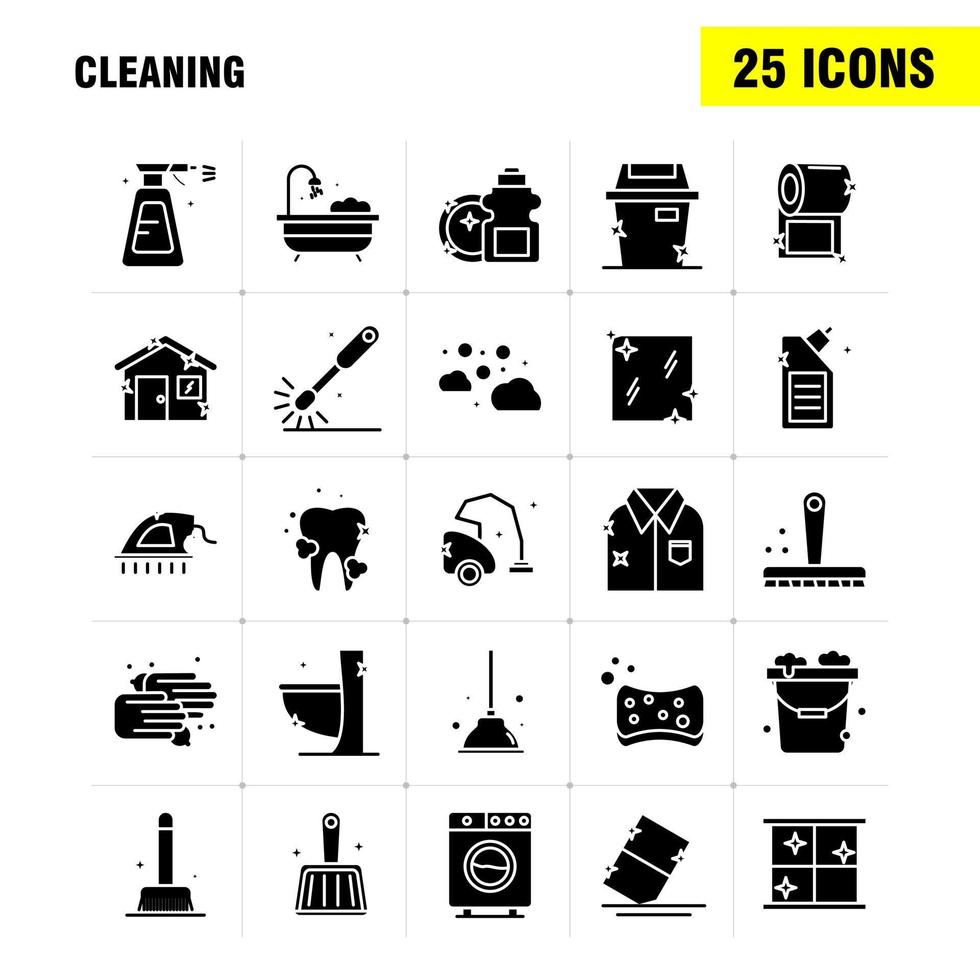 CLEANING

25 ICONS