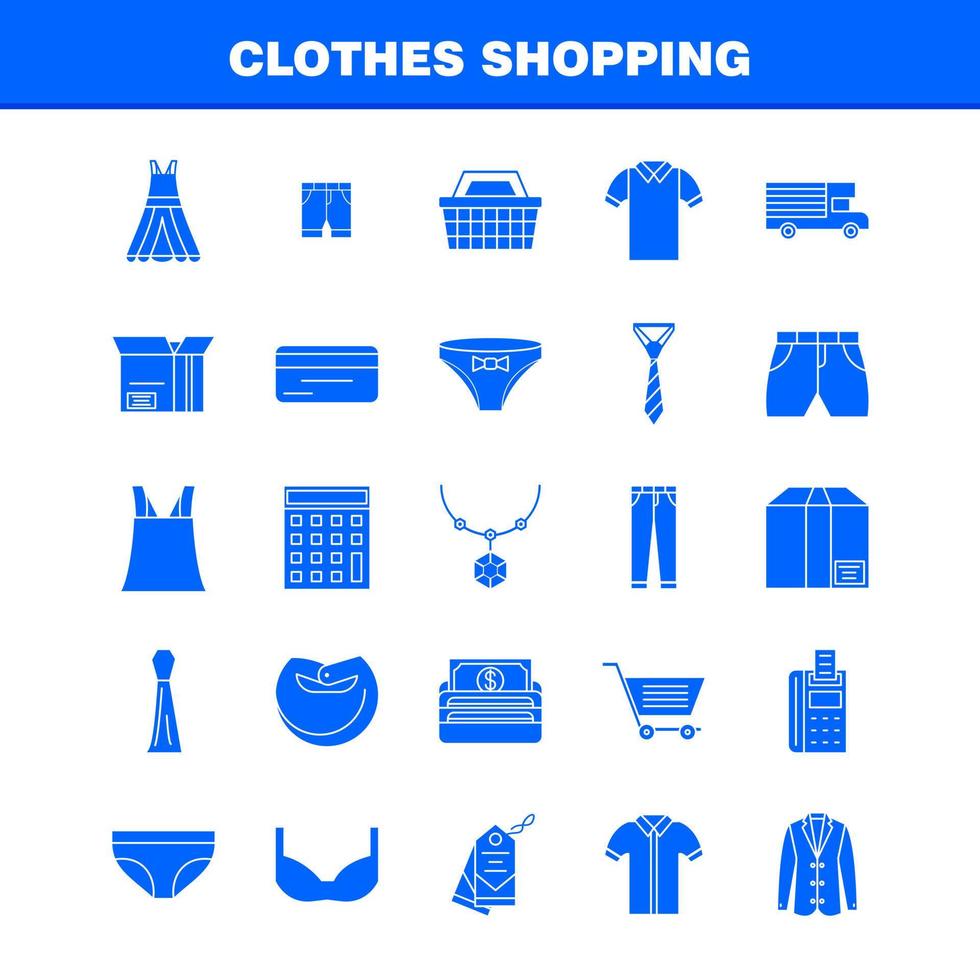 CLOTHES SHOPPING

$