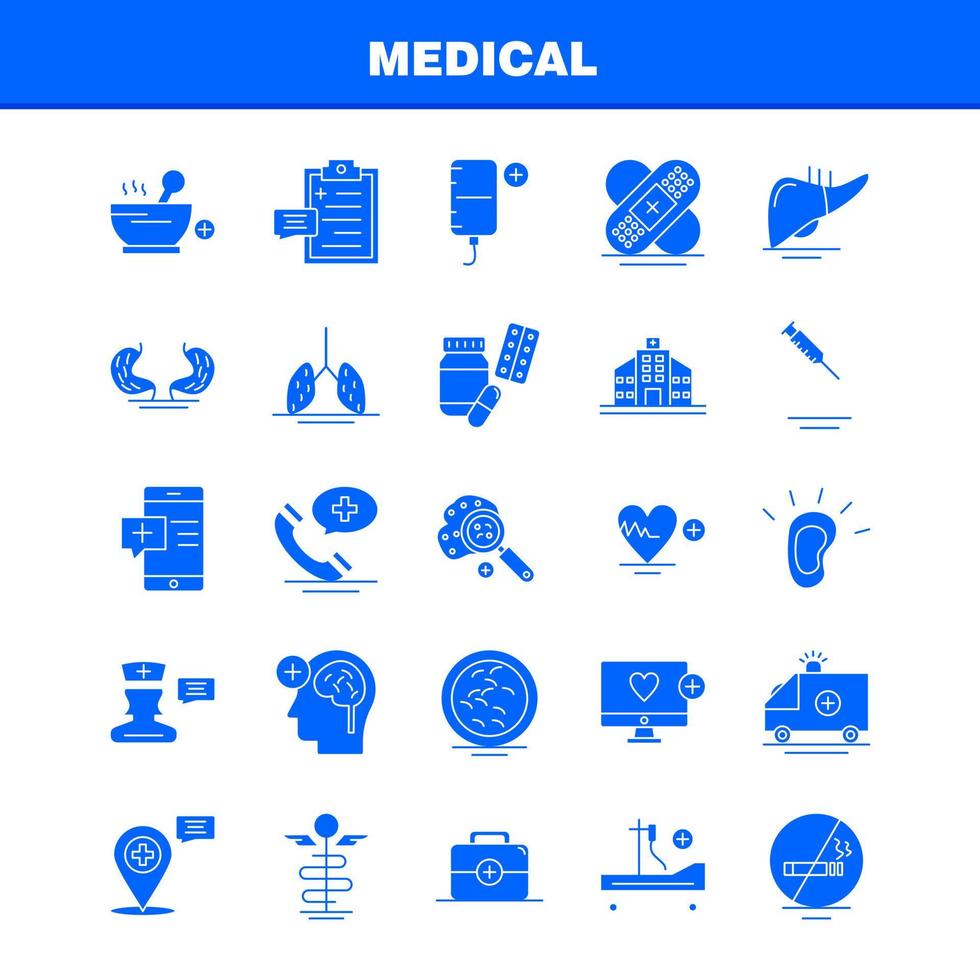 MEDICAL