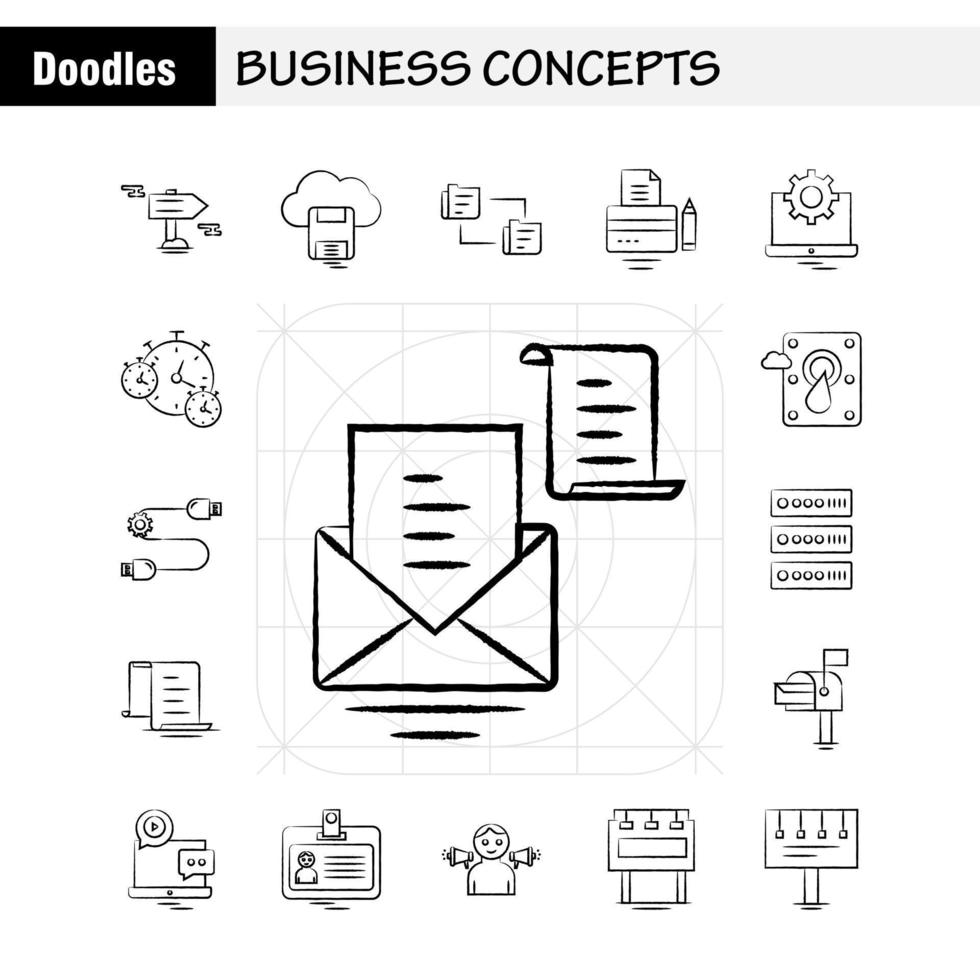 Doodles BUSINESS CONCEPTS