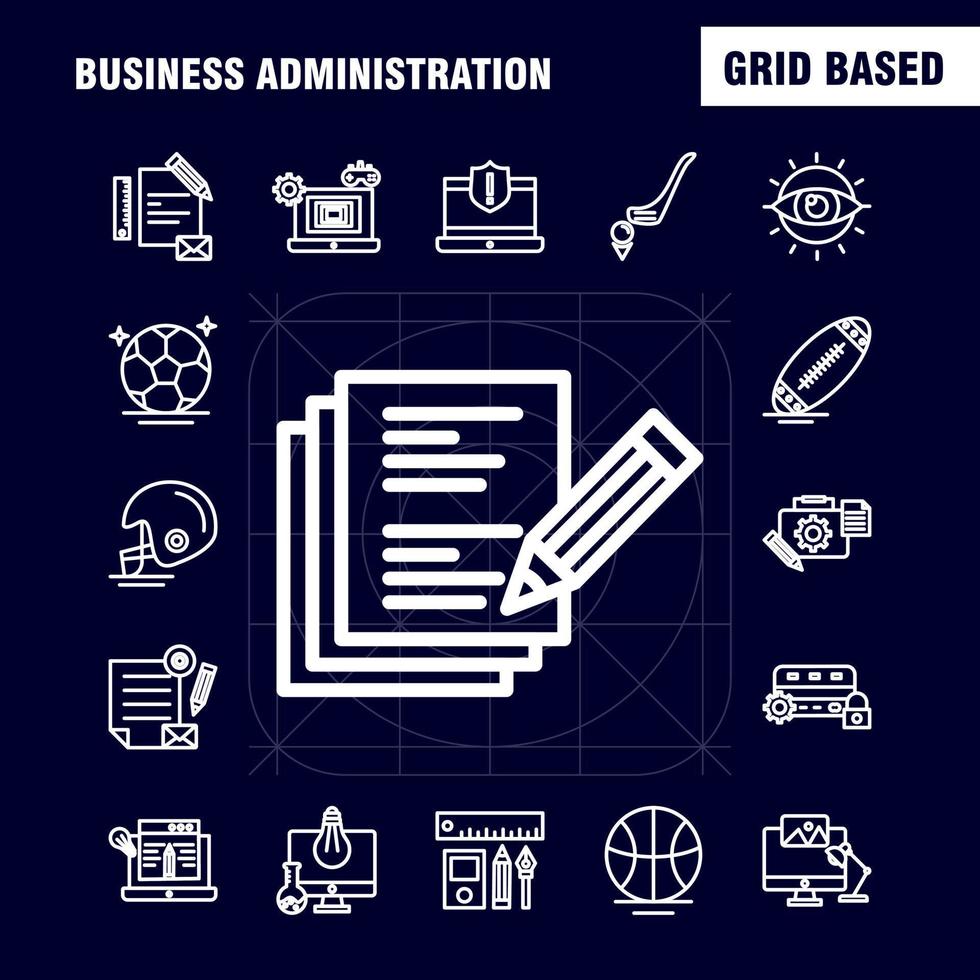 BUSINESS ADMINISTRATION

GRID BASED