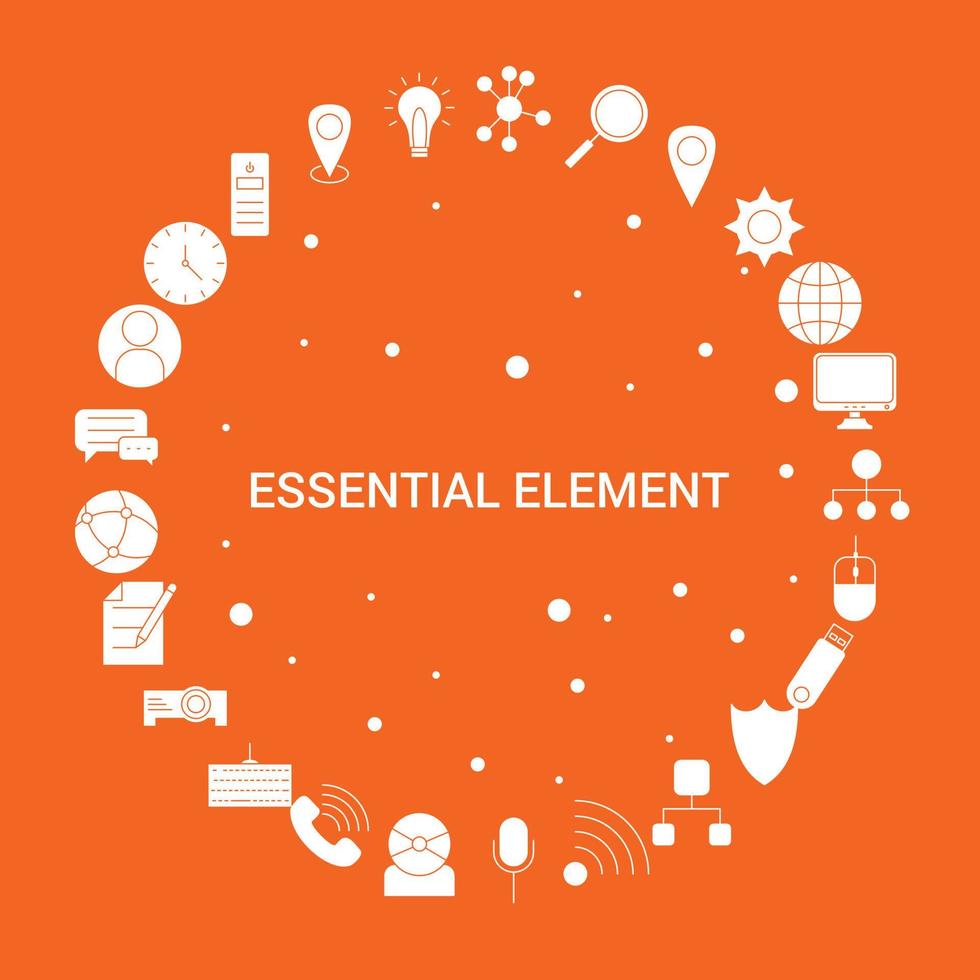 ESSENTIAL ELEMENT