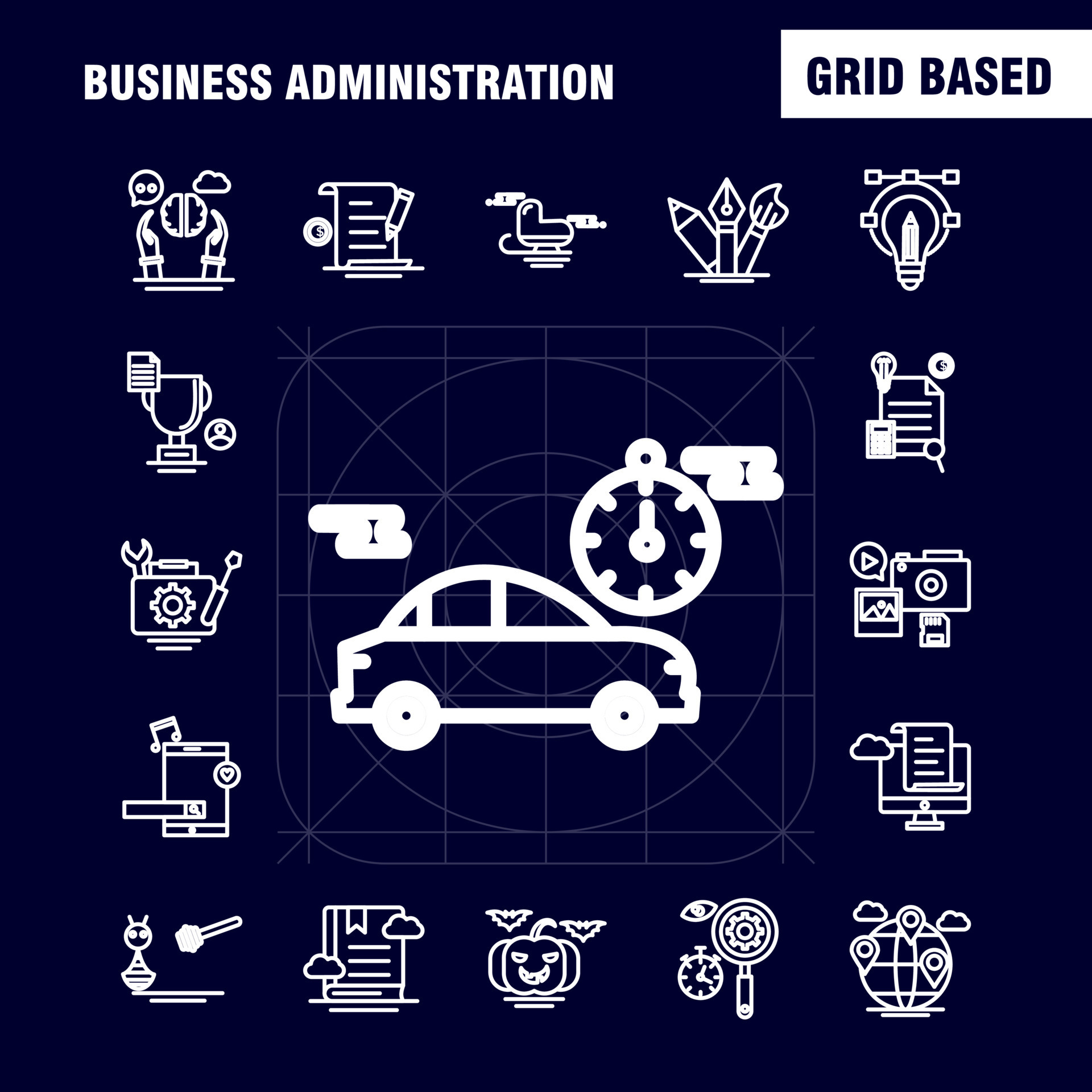 BUSINESS ADMINISTRATION

GRID BASED