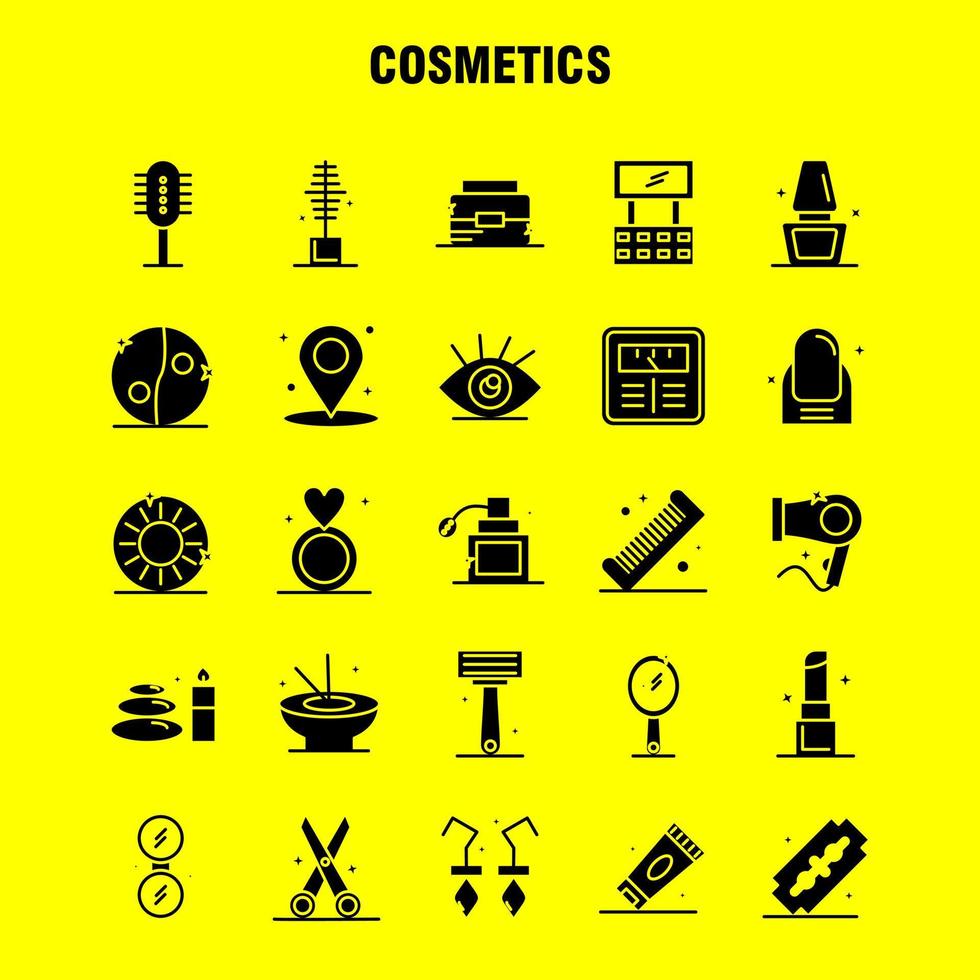 COSMETICS