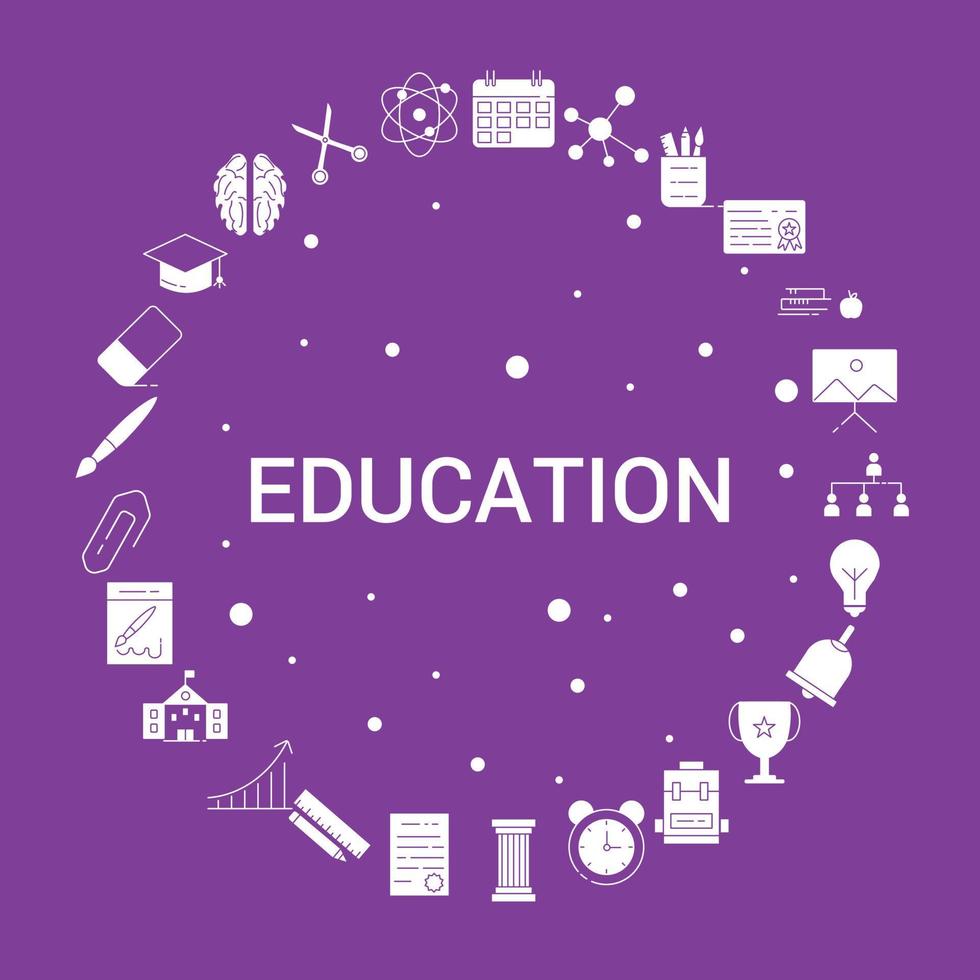 EDUCATION