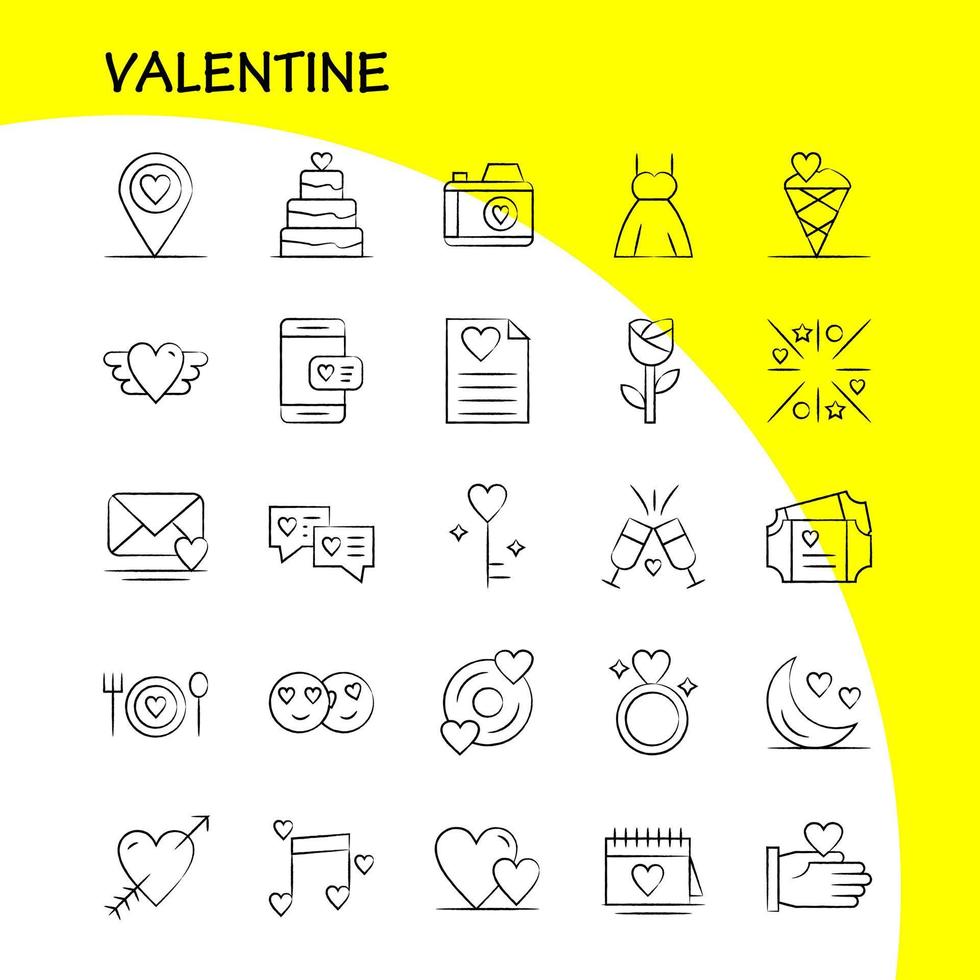 VALENTINE