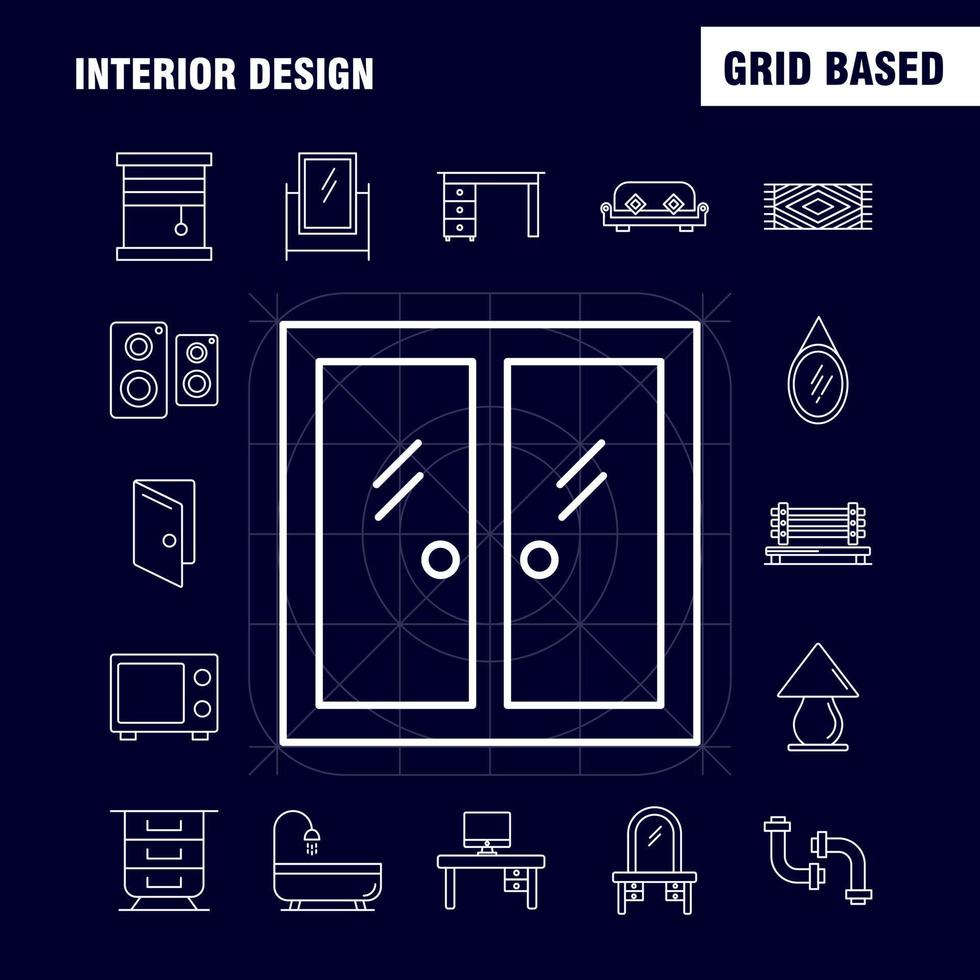 INTERIOR DESIGN

GRID BASED