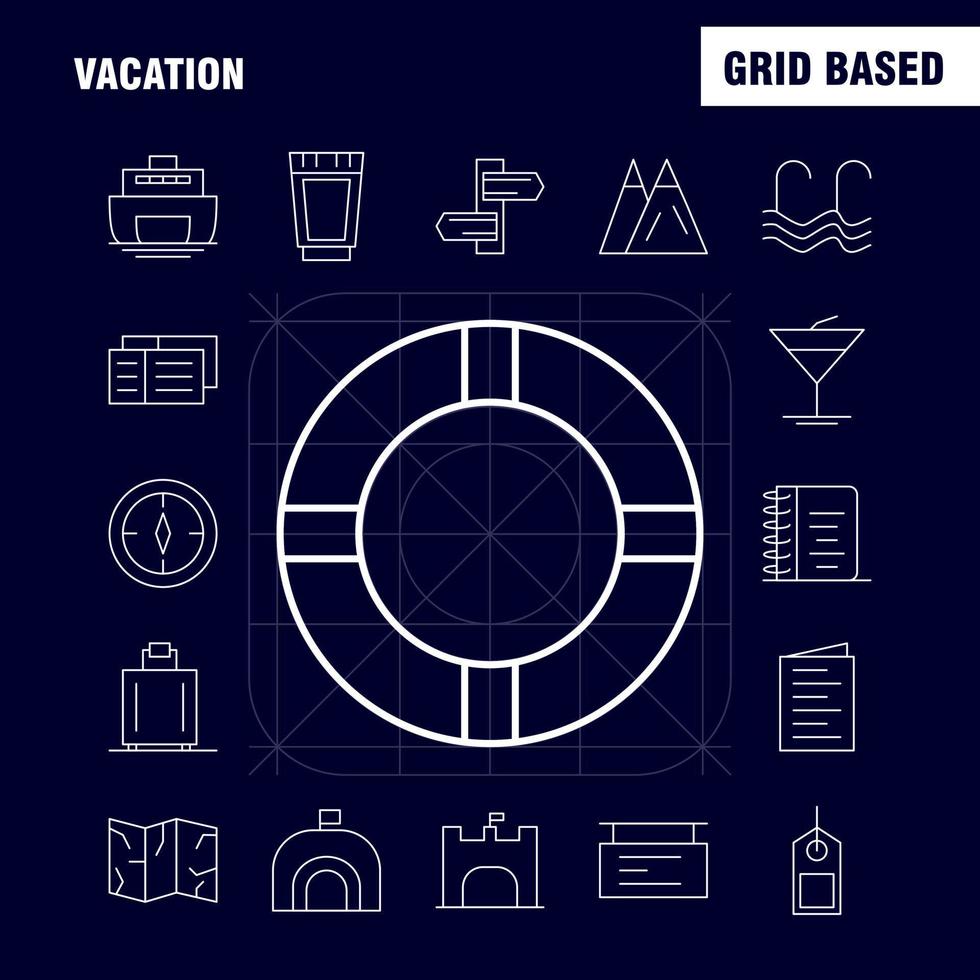 VACATION

GRID BASED