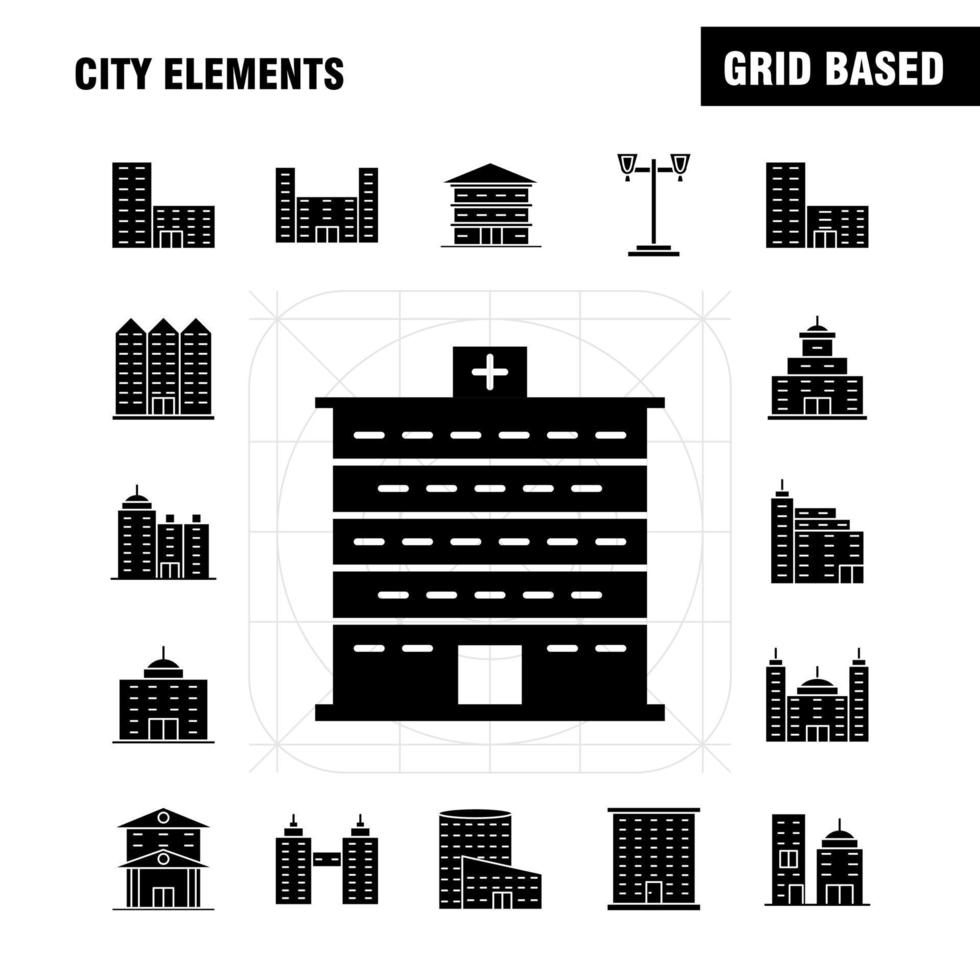 CITY ELEMENTS

GRID BASED