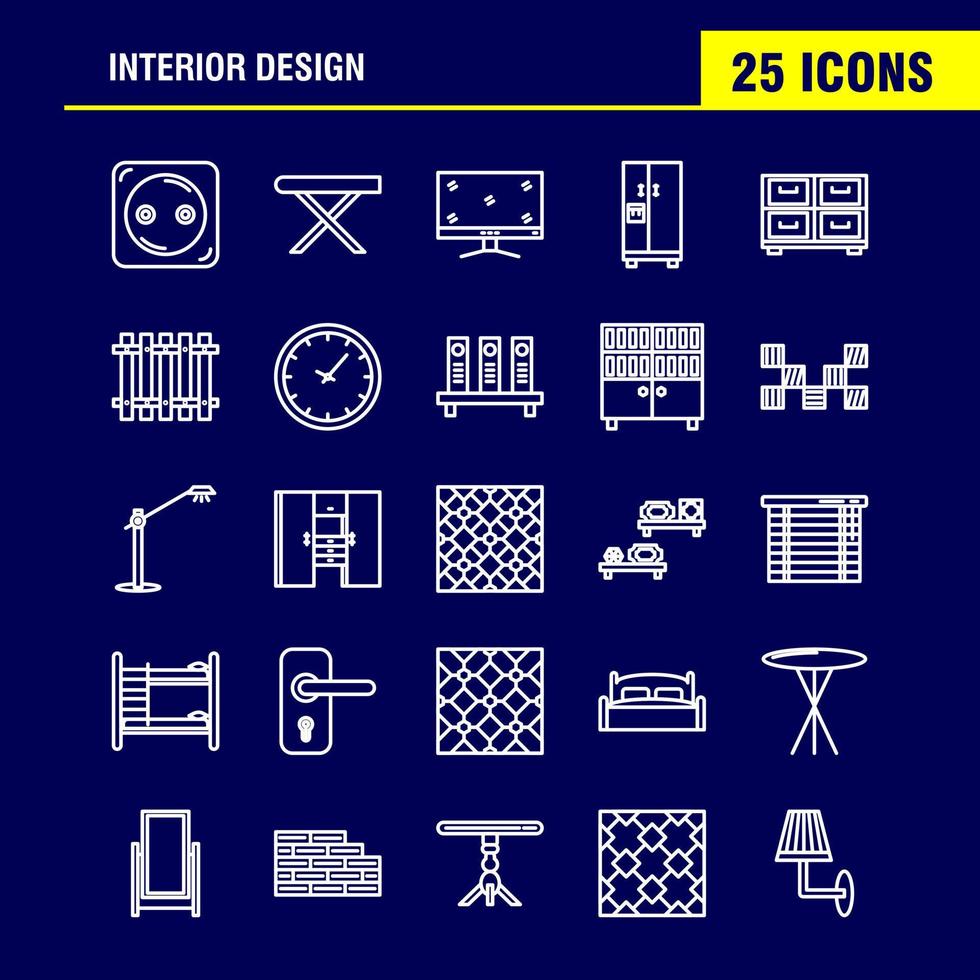 INTERIOR DESIGN

25 ICONS