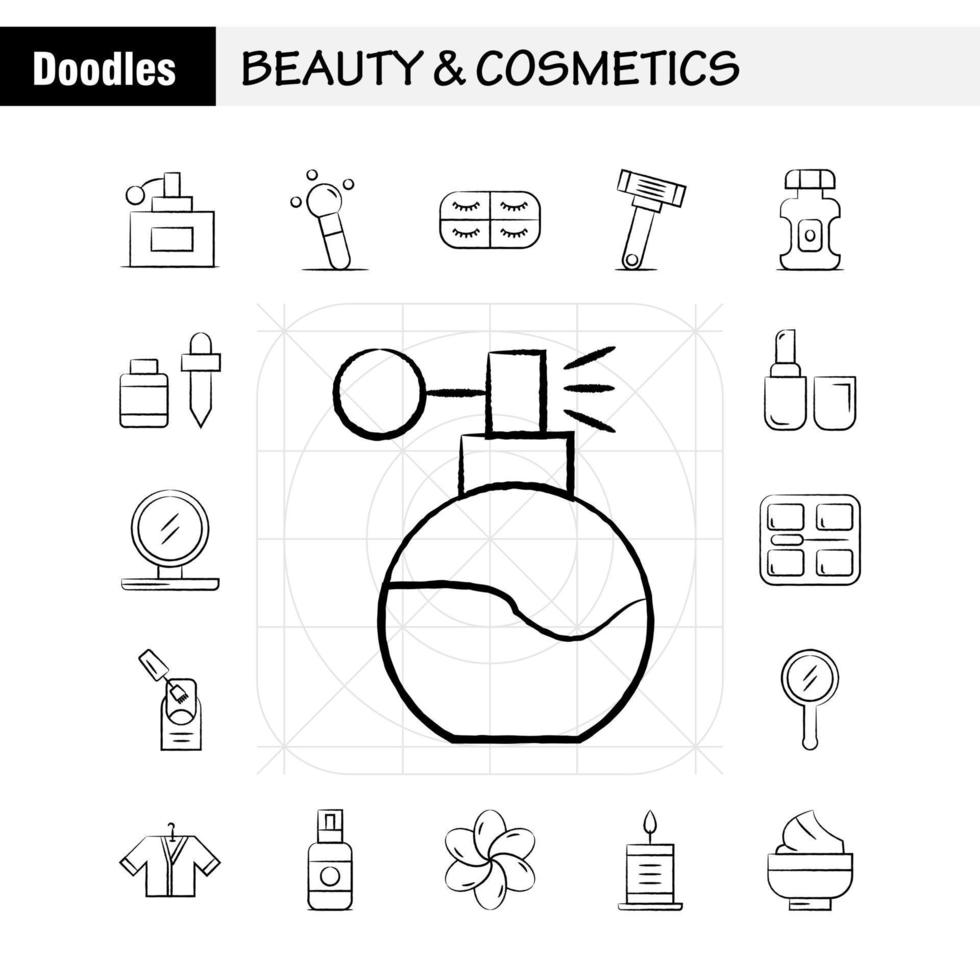 Doodles
BEAUTY & COSMETICS