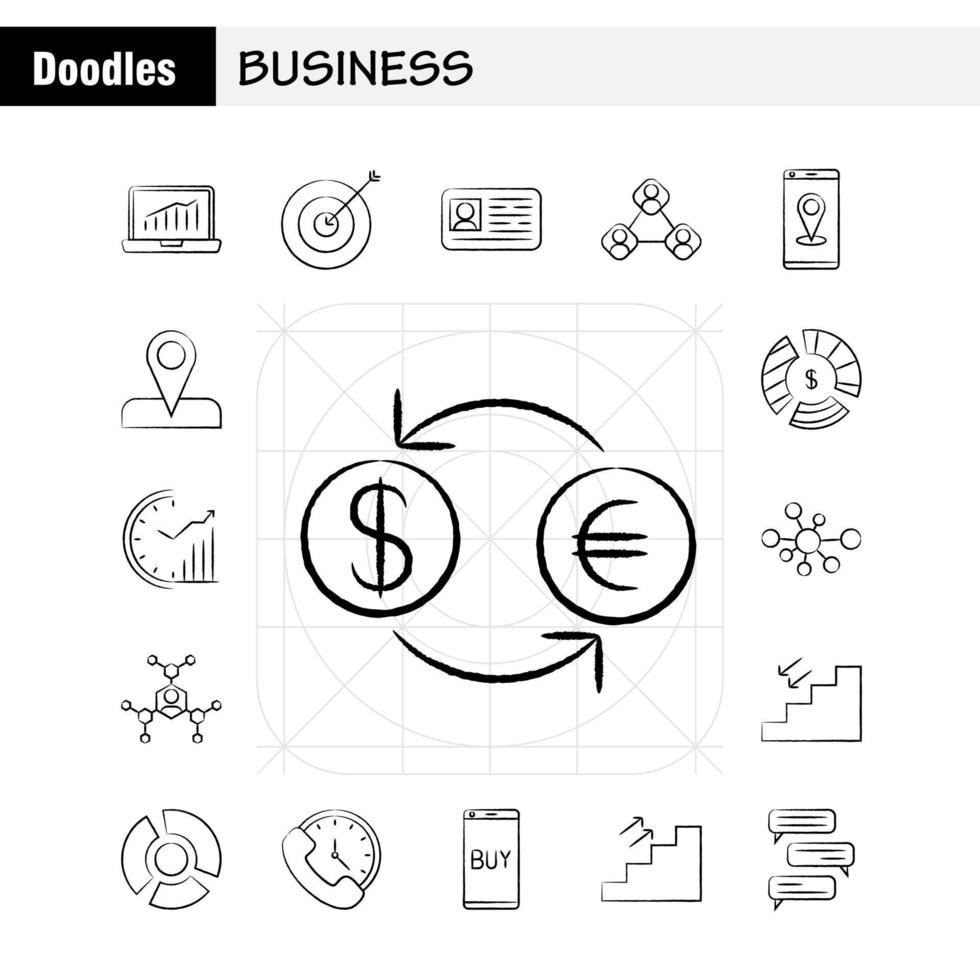 Doodles BUSINESS

$

$

€

BUY